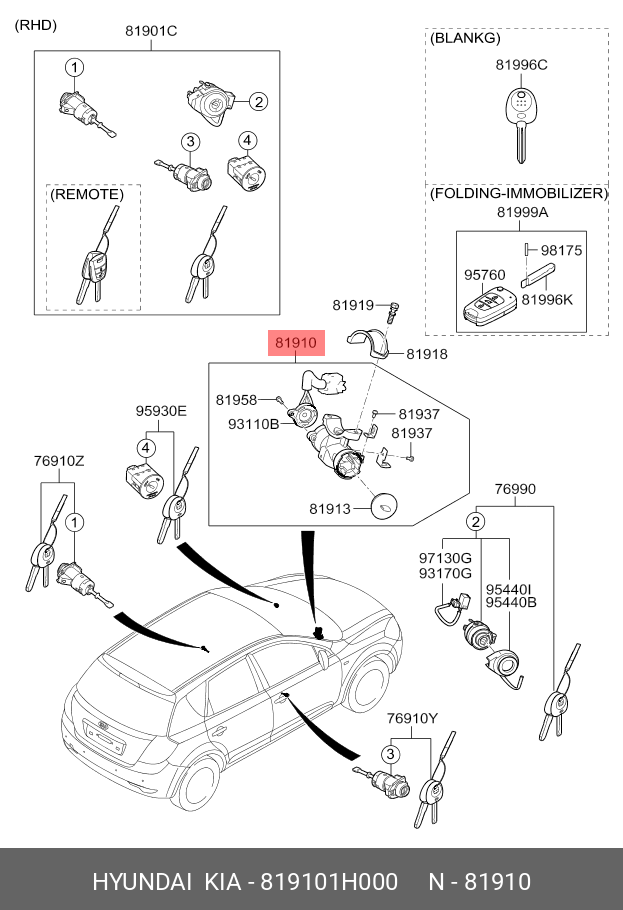 (RHD)
81901C
1
2
3
4
(REMOTE)

(BLANKG)
81996C
(FOLDING-IMMOBILIZER)
81999A
98175
95760
81996K

81919
81910
81918
81958
93110B
81937
81937
81913

95930E
4
76910Z
1

76990
2
97130G
93170G
95440I
95440B

76910Y
3

HYUNDAI KIA - 819101H000 N - 81910