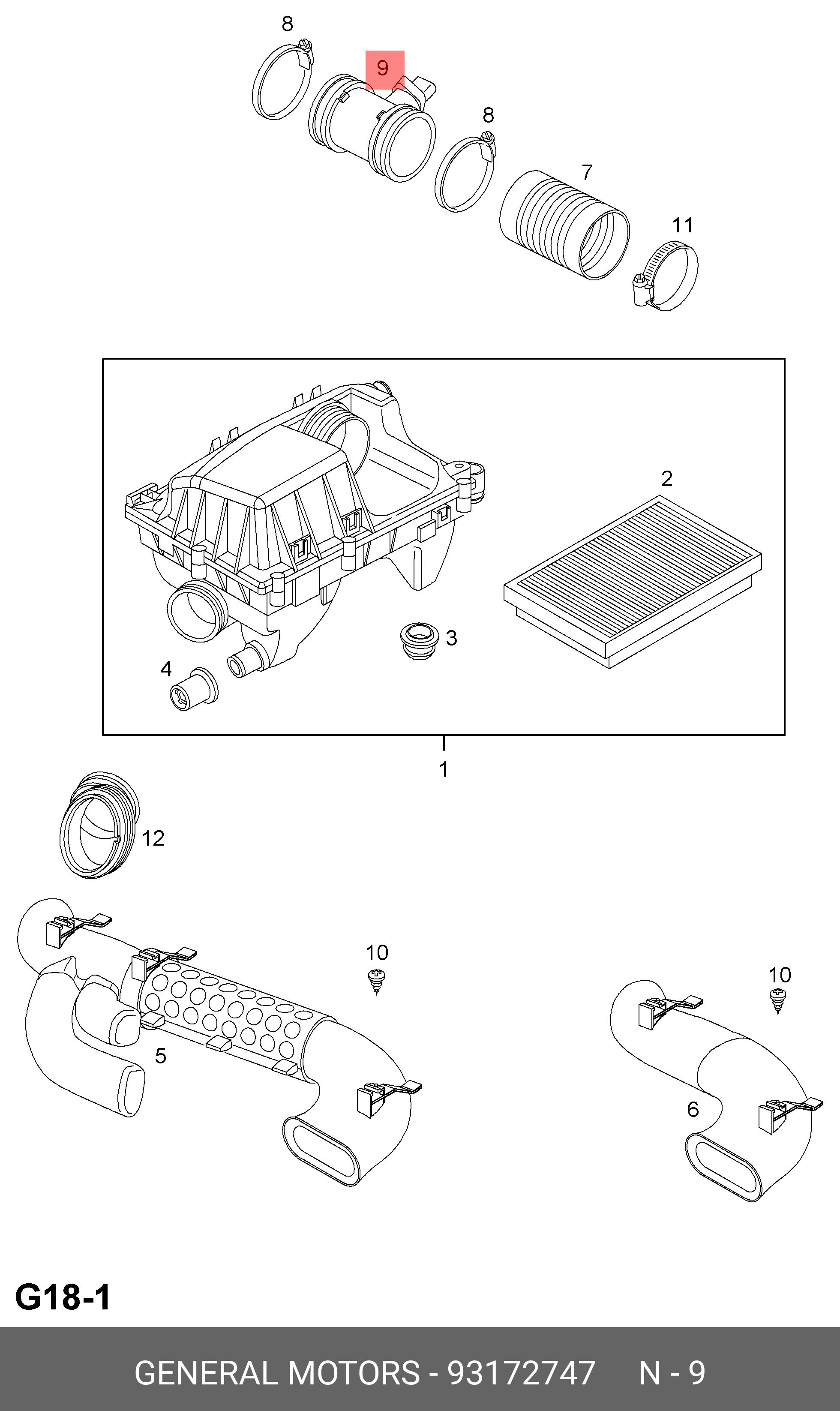 8
9
8
7
11
2
3
4
1
12
10
10
5
6
G18-1
GENERAL MOTORS - 93172747 N - 9