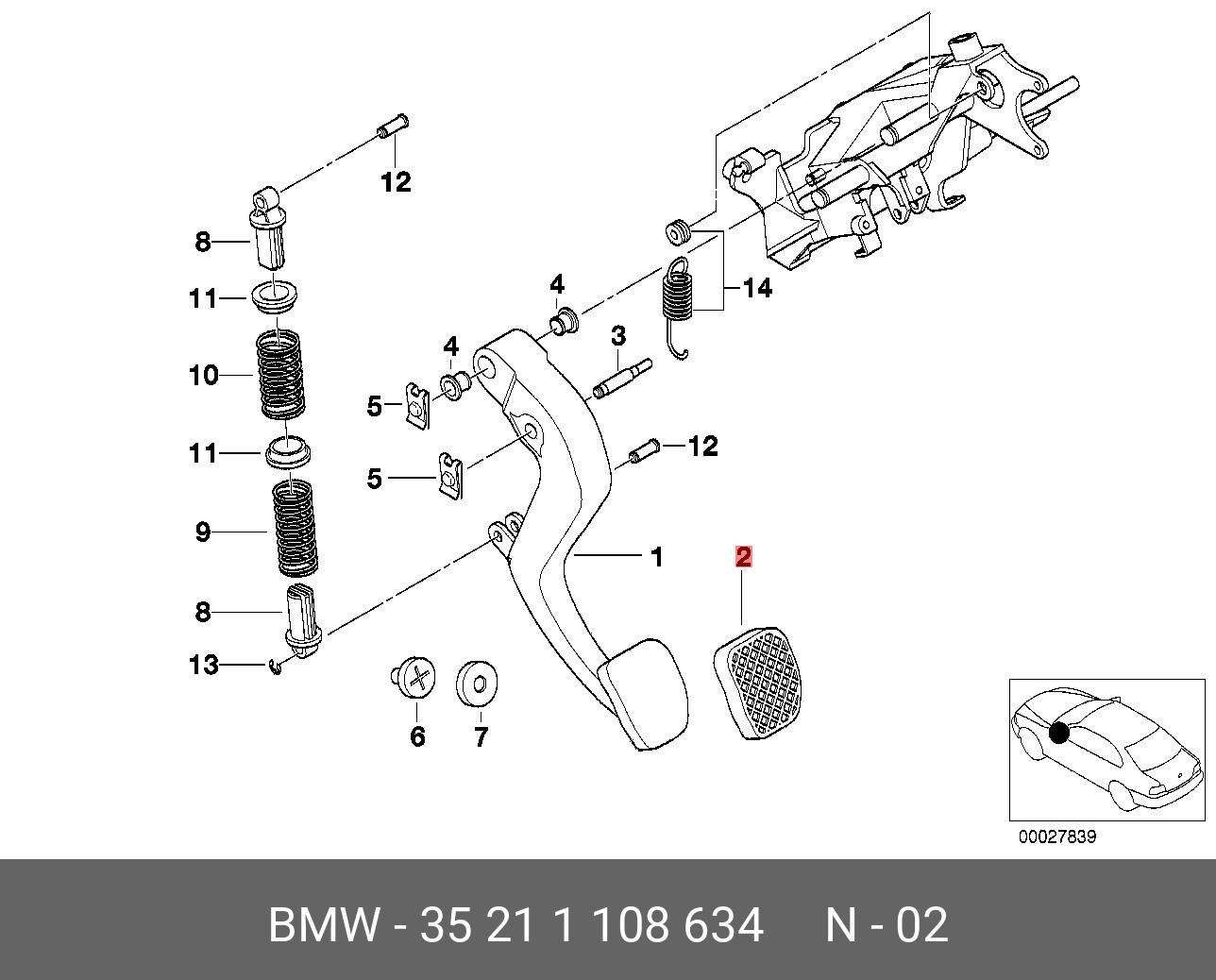 12
8
11
10
11
9
8
13
4
4
5
5
3
12
14
1
2
6
7
00027839

BMW - 35 21 1 108 634 N - 02