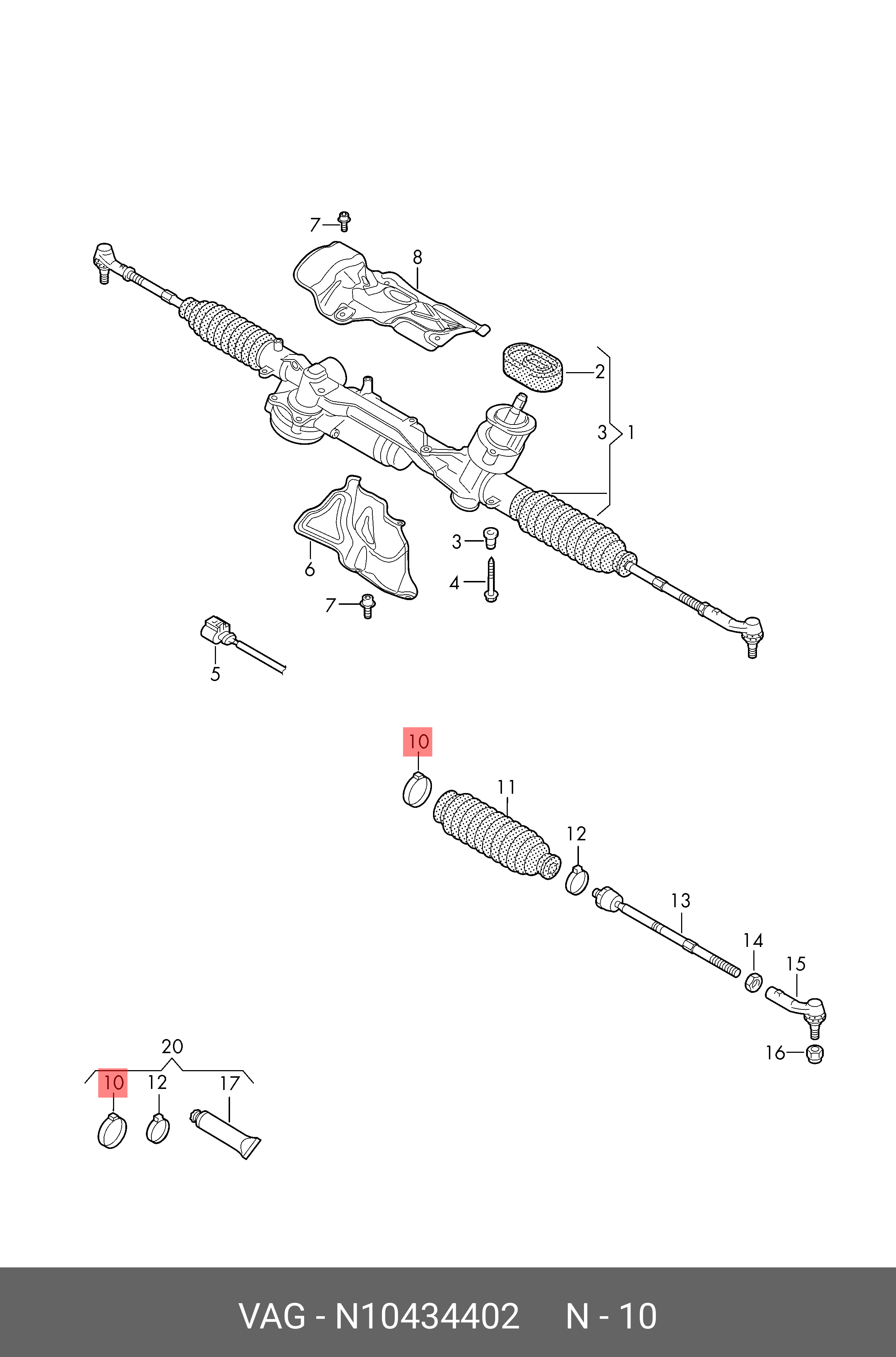 7
8
2
3
1
3
4
6
7
5
10
11
12
13
14
15
16
20
10
12
17
VAG - N10434402 N - 10