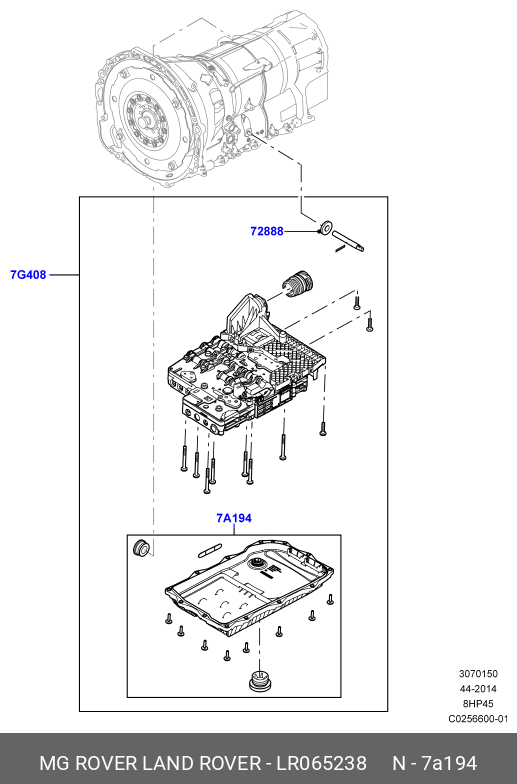 72888

7G408

7A194

3070150
44-2014
8HP45
C0256600-01

MG ROVER LAND ROVER - LR065238 N - 7a194