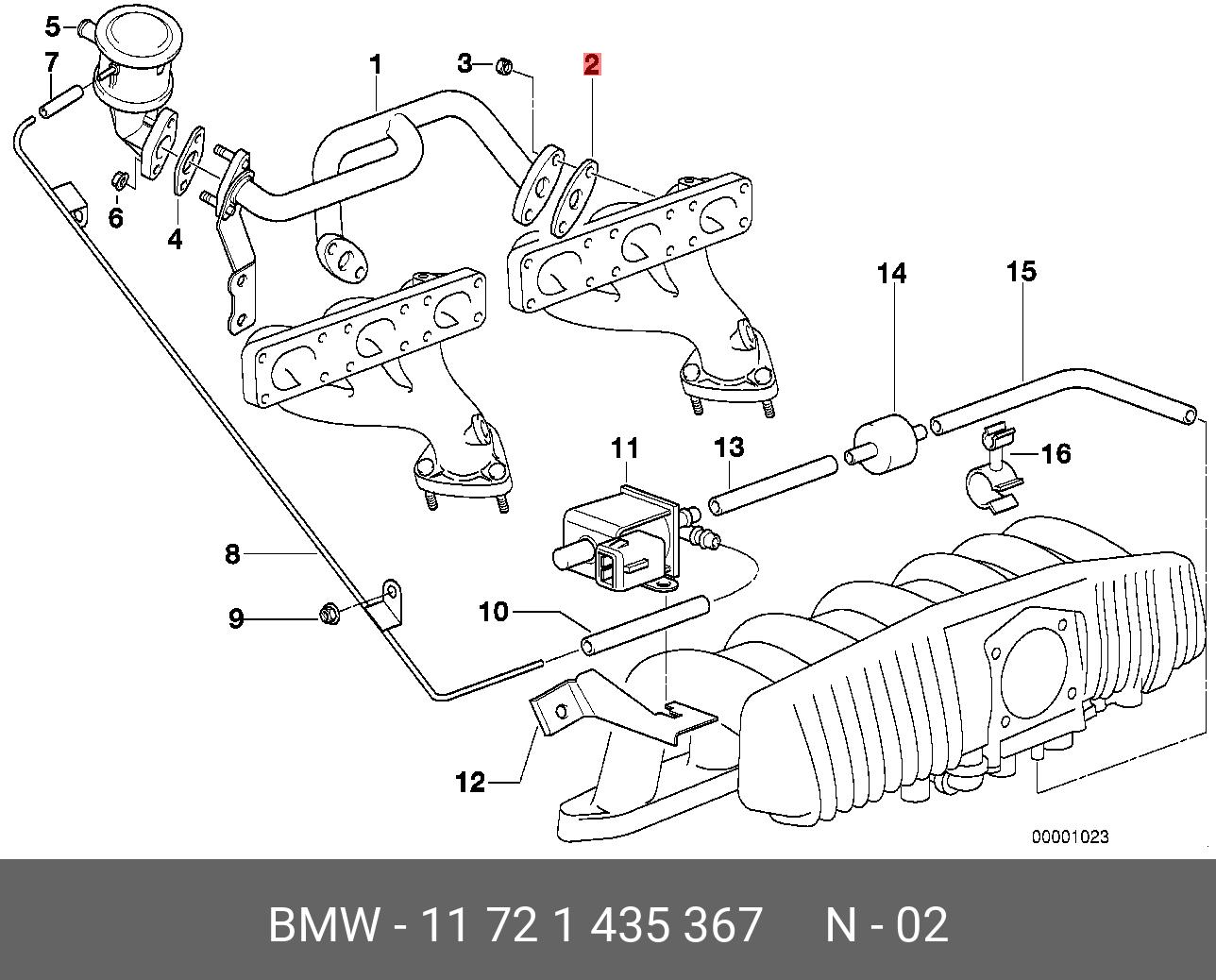 5
7
1
3
2
6
4
14
15
11
13
16
8
9
10
12
00001023

BMW - 11 72 1 435 367 N - 02