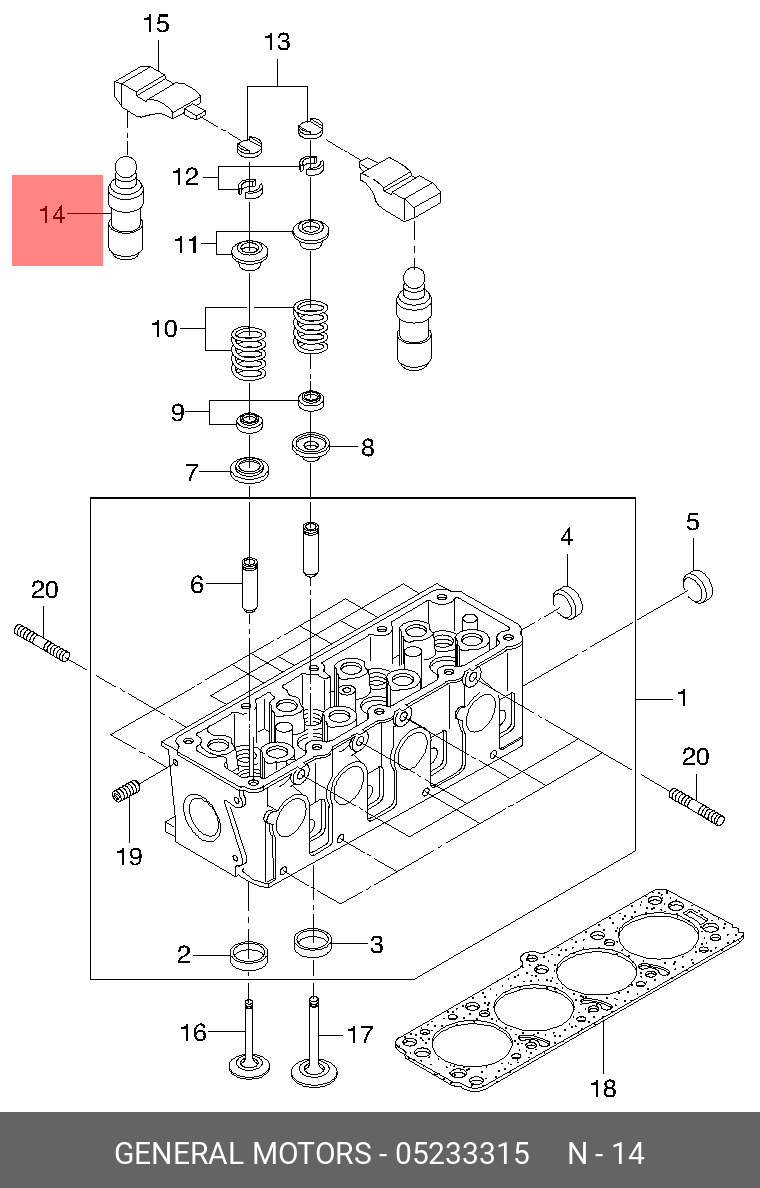 15
13
12
14
11
10
9
8
7
4
5
6
20
1
20
19
2
3
16
17
18

GENERAL MOTORS - 05233315 N - 14