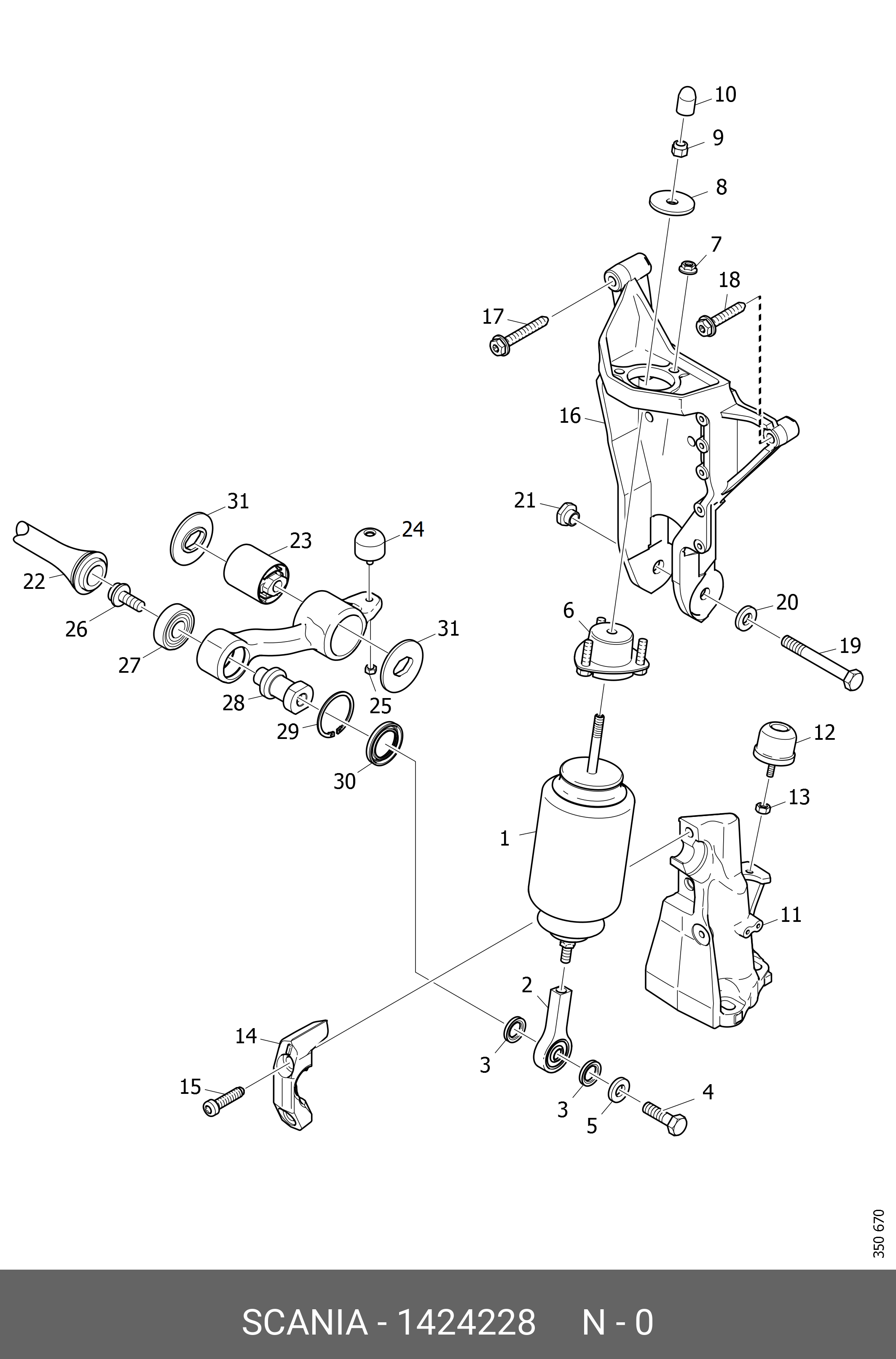 10
9
8
7
18
17
16
21
31
24
23
22
26
27
31
25
28
29
30
6
20
19
12
13
1
11
2
14
3
15
3
5
4
350 670

SCANIA - 1424228 N - 0