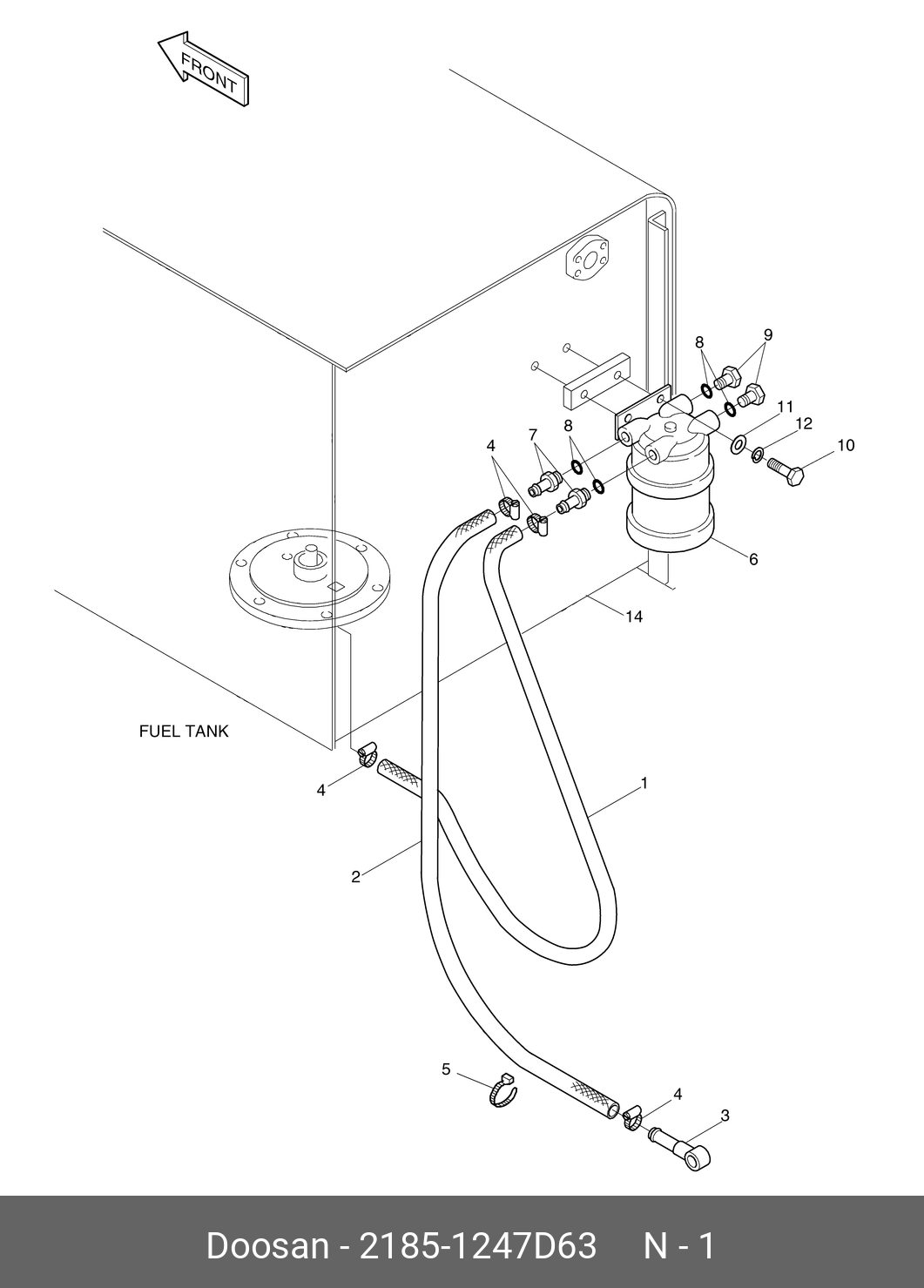 FRONT

8
9
11
12
10
7
8
4
6
14
FUEL TANK
4
1
2
5
4
3

Doosan - 2185-1247D63 N - 1