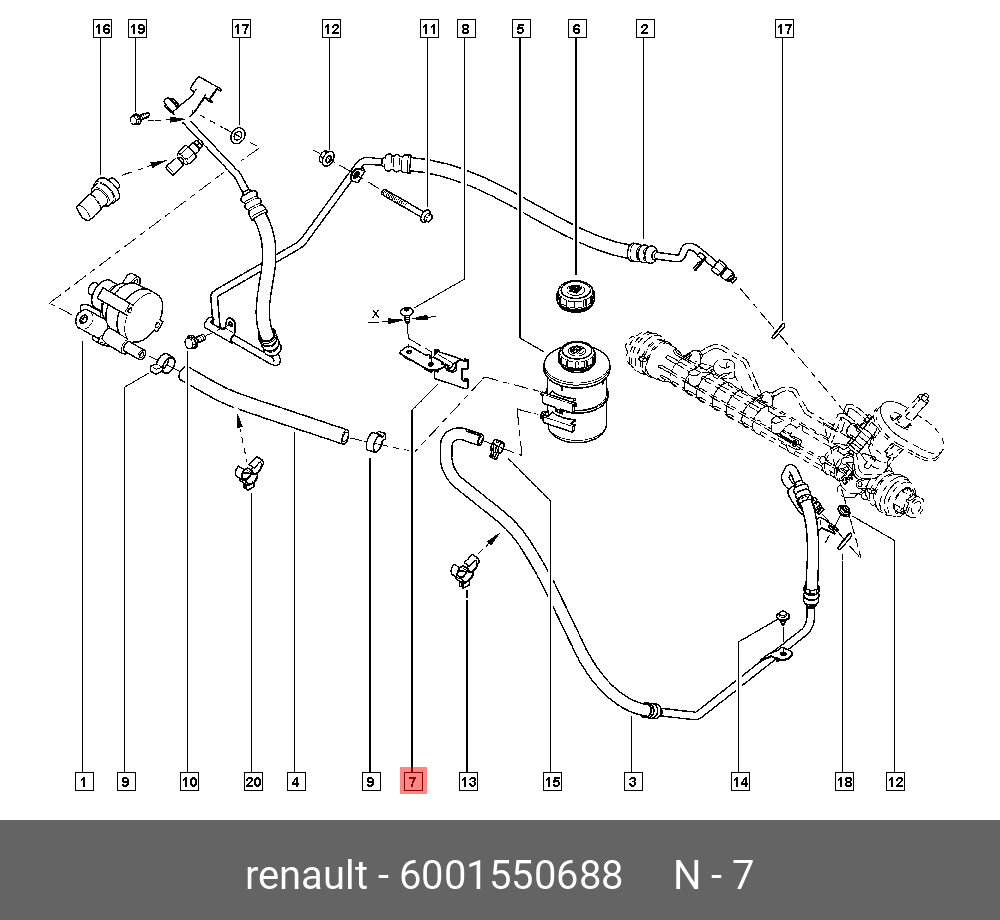 16 19 17 12 11 8 5 6 2 17

X

1 9 10 20 4 9 7 13 15 3 14 18 12

renault - 6001550688 N - 7