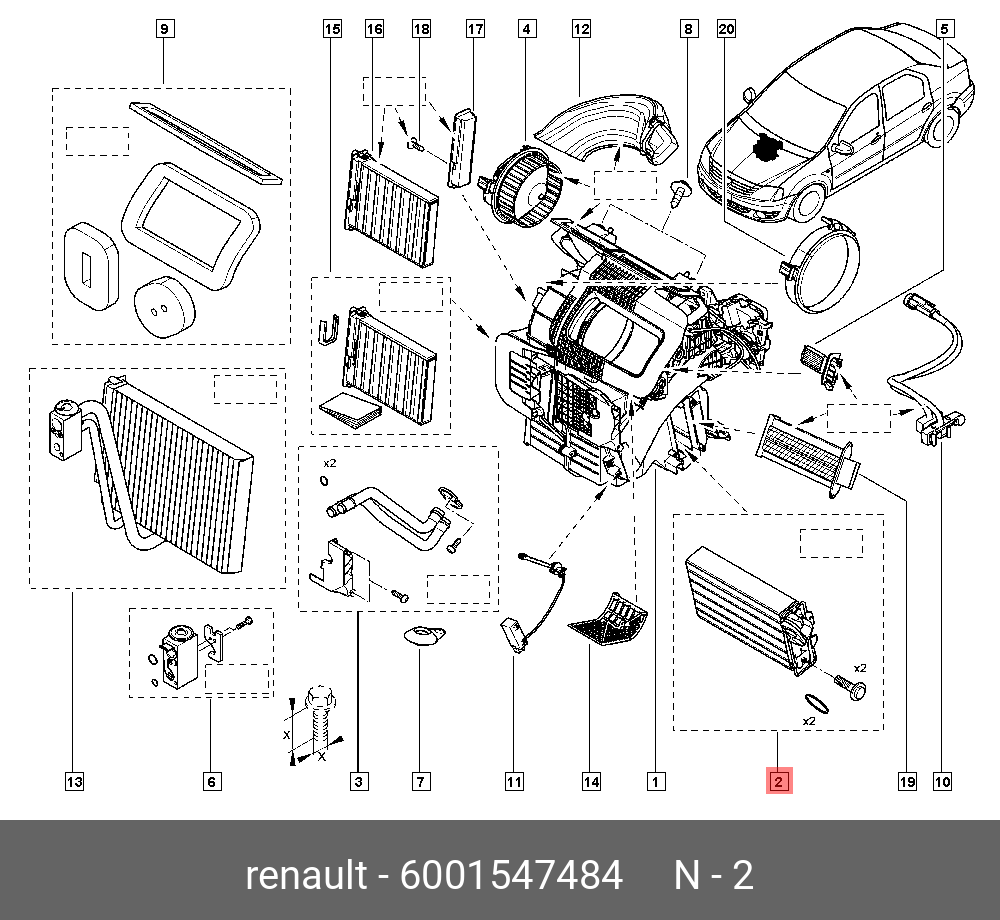 9
15
16
18
17
4
12
8
20
5
x2
x2
x2
X
X
13
6
3
7
11
14
1
2
19
10

renault - 6001547484 N - 2