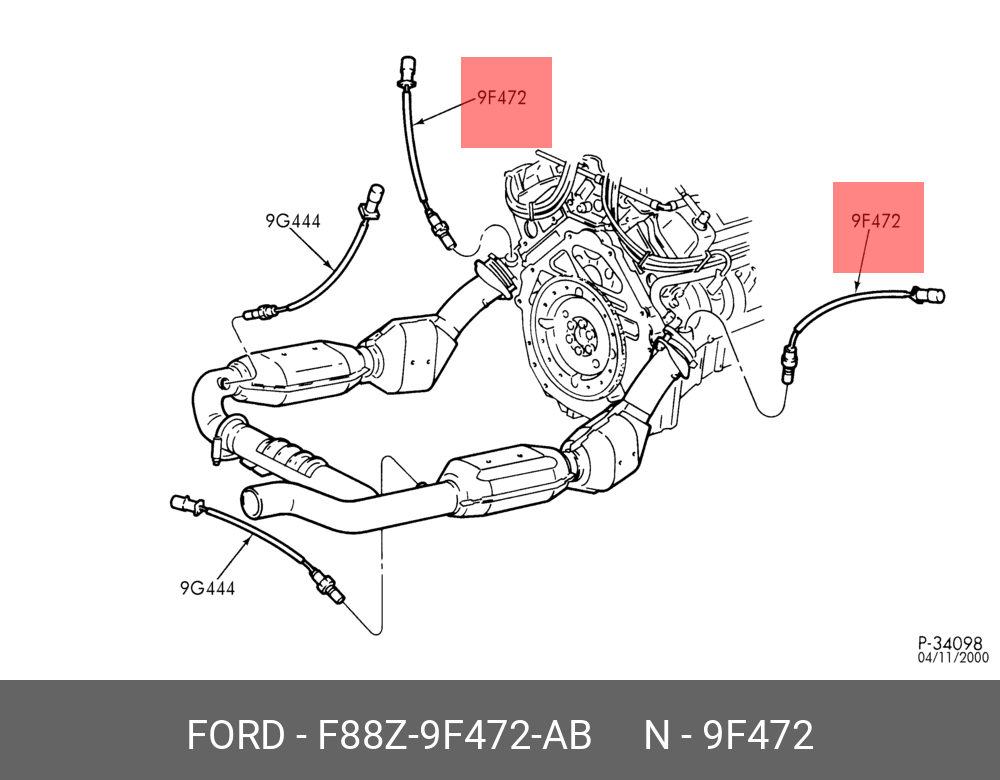 9F472

9G444

9F472

9G444

P-34098
04/11/2000

FORD - F88Z-9F472-AB N - 9F472