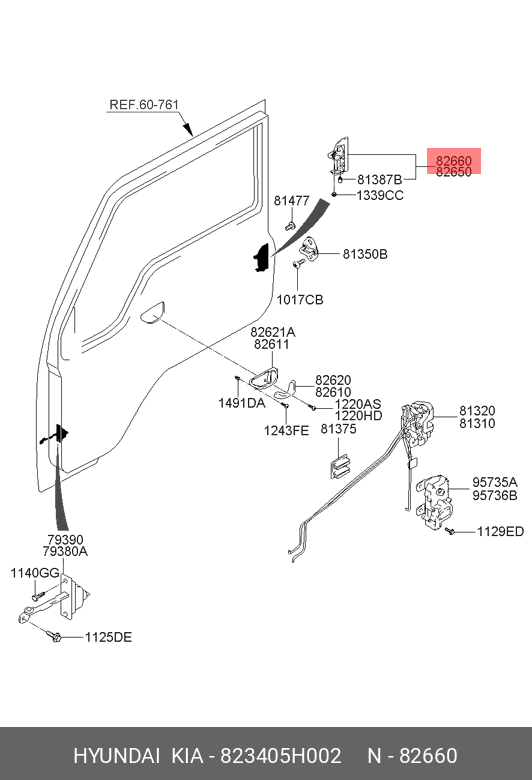 REF.60-761

82660
82650
81387B
1339CC
81477
81350B
1017CB
82621A
82611
82620
82610
1491DA
1220AS
1220HD
1243FE
81375
81320
81310
95735A
95736B
1129ED
79390
79380A
1140GG
1125DE

HYUNDAI KIA - 823405H002 N - 82660