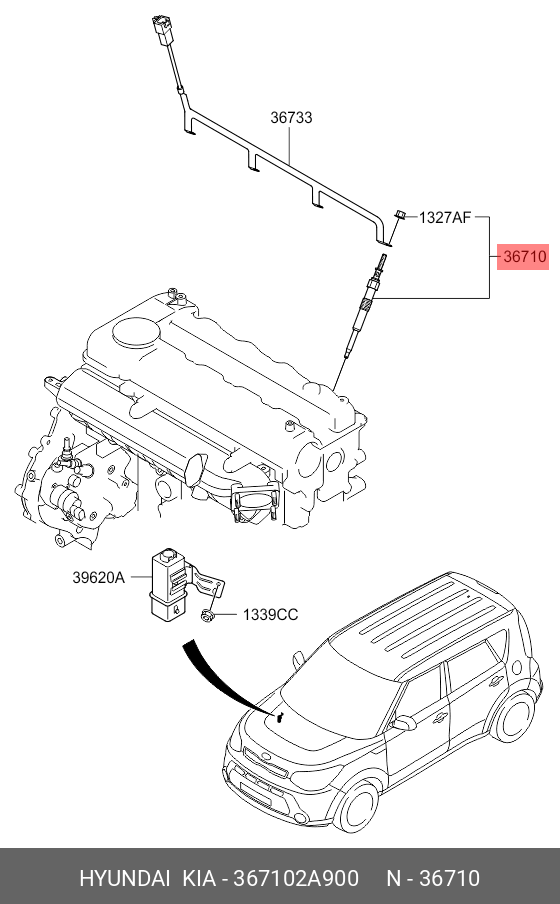 36733

1327AF

36710

39620A

1339CC

HYUNDAI KIA - 367102A900 N - 36710