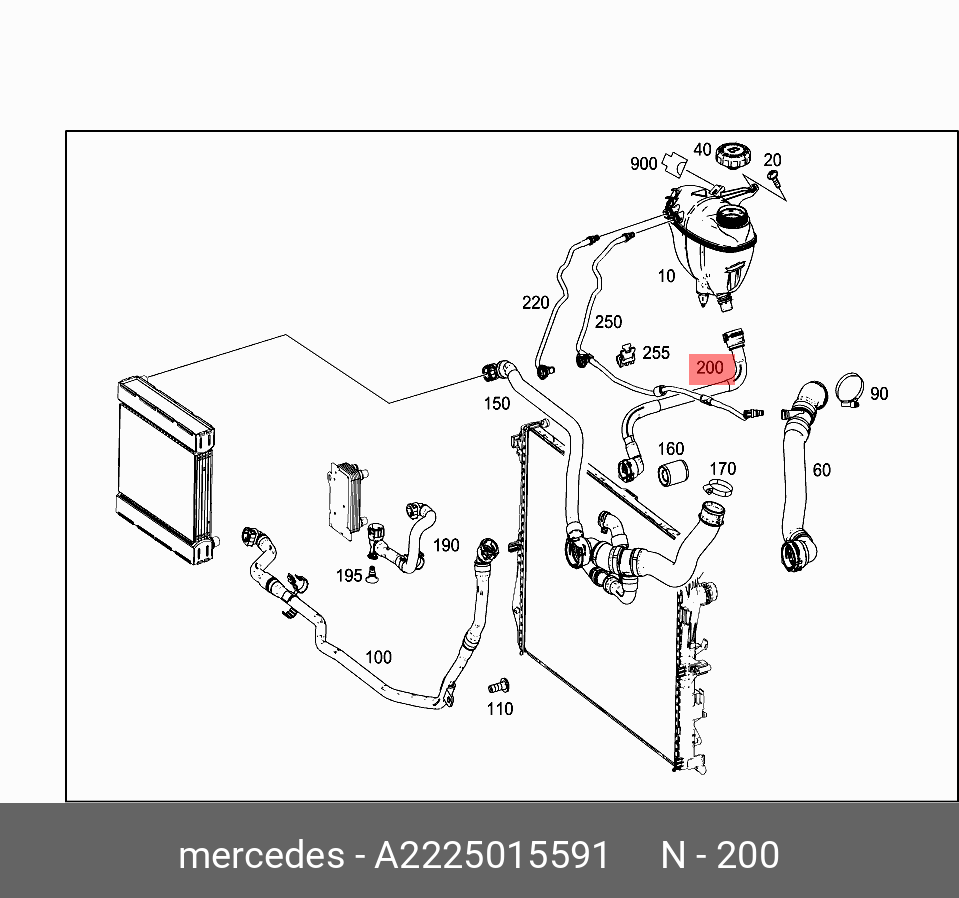 900
40
20
10
220
250
255
200
90
150
160
170
60
190
195
100
110

mercedes - A2225015591 N - 200