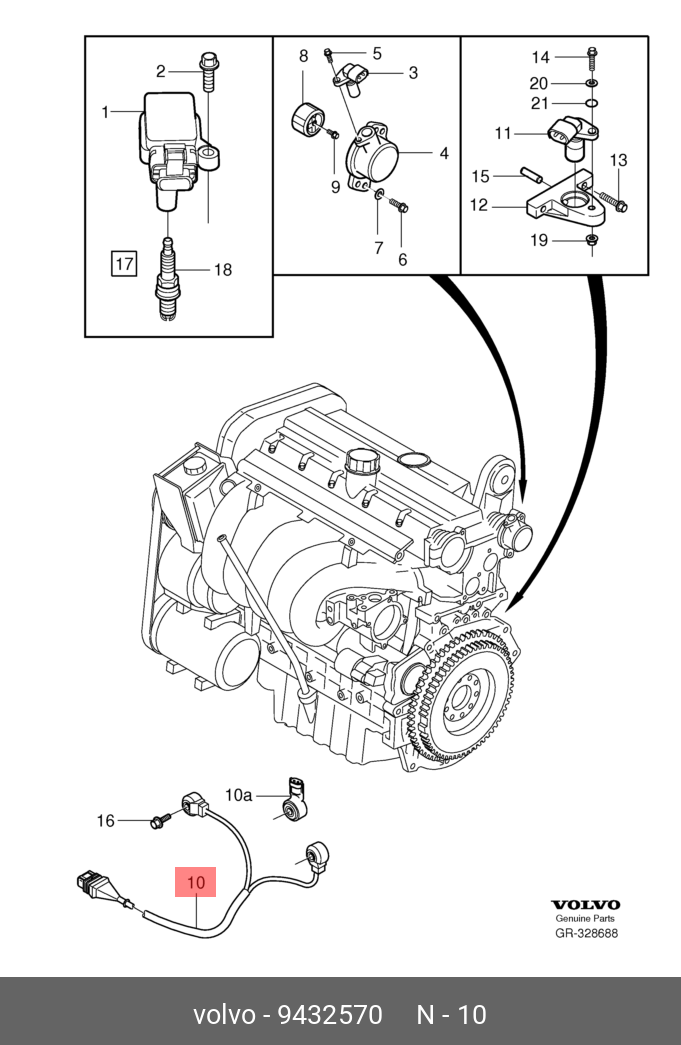 2
1
17
18
8
5
3
4
9
7
6
14
20
21
11
13
15
12
19
10a
16
10
VOLVO
Genuine Parts
GR-328688
volvo - 9432570 N - 10