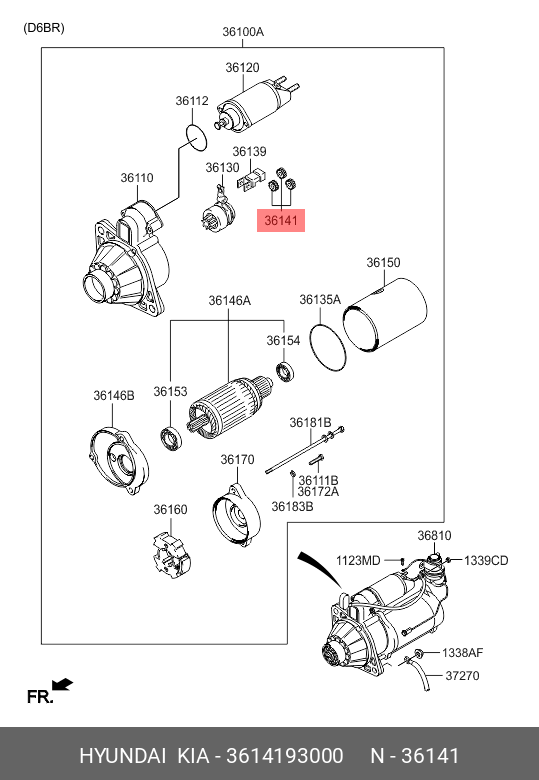 (D6BR)

36100A

36120

36112

36139

36130

36110

36141

36150

36146A

36135A

36154

36146B

36153

36181B

36170

36111B
36172A

36183B

36160

36810

1123MD

1339CD

1338AF

37270

FR.

HYUNDAI KIA - 3614193000 N - 36141