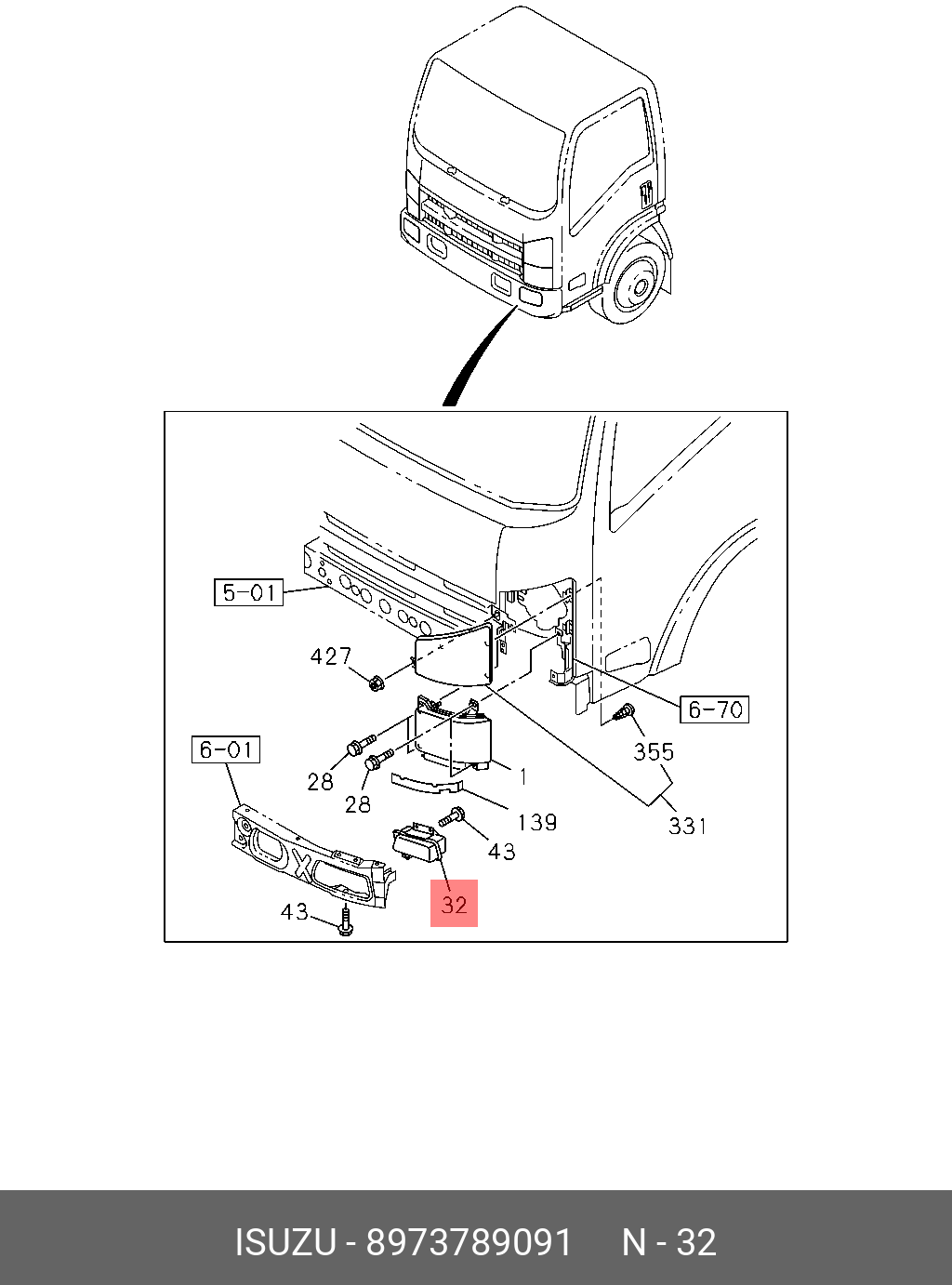 5-01
427
6-70
355
6-01
28
28
1
139
331
43
32
43

ISUZU - 8973789091 N - 32