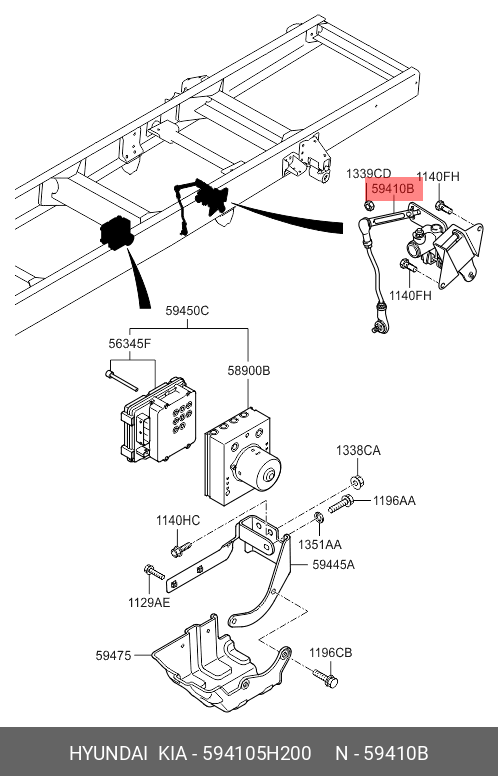 1339CD
59410B
1140FH
1140FH
59450C
56345F
58900B
1338CA
1196AA
1140HC
1351AA
59445A
1129AE
59475
1196CB
HYUNDAI KIA - 594105H200 N - 59410B