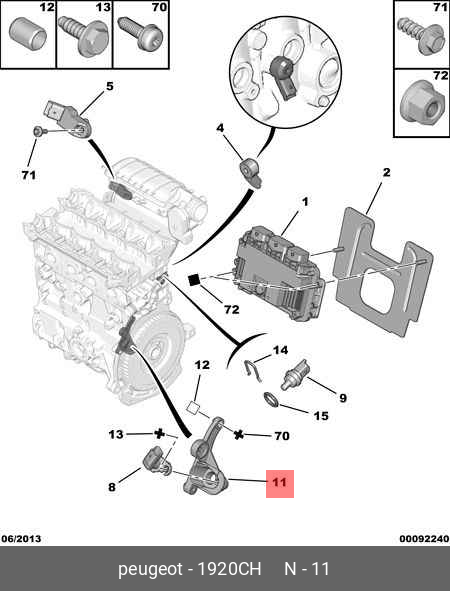 12
13
70
71
72
5
71
4
2
1
72
14
12
9
15
13
70
8
11
06/2013
00092240
peugeot - 1920CH N - 11