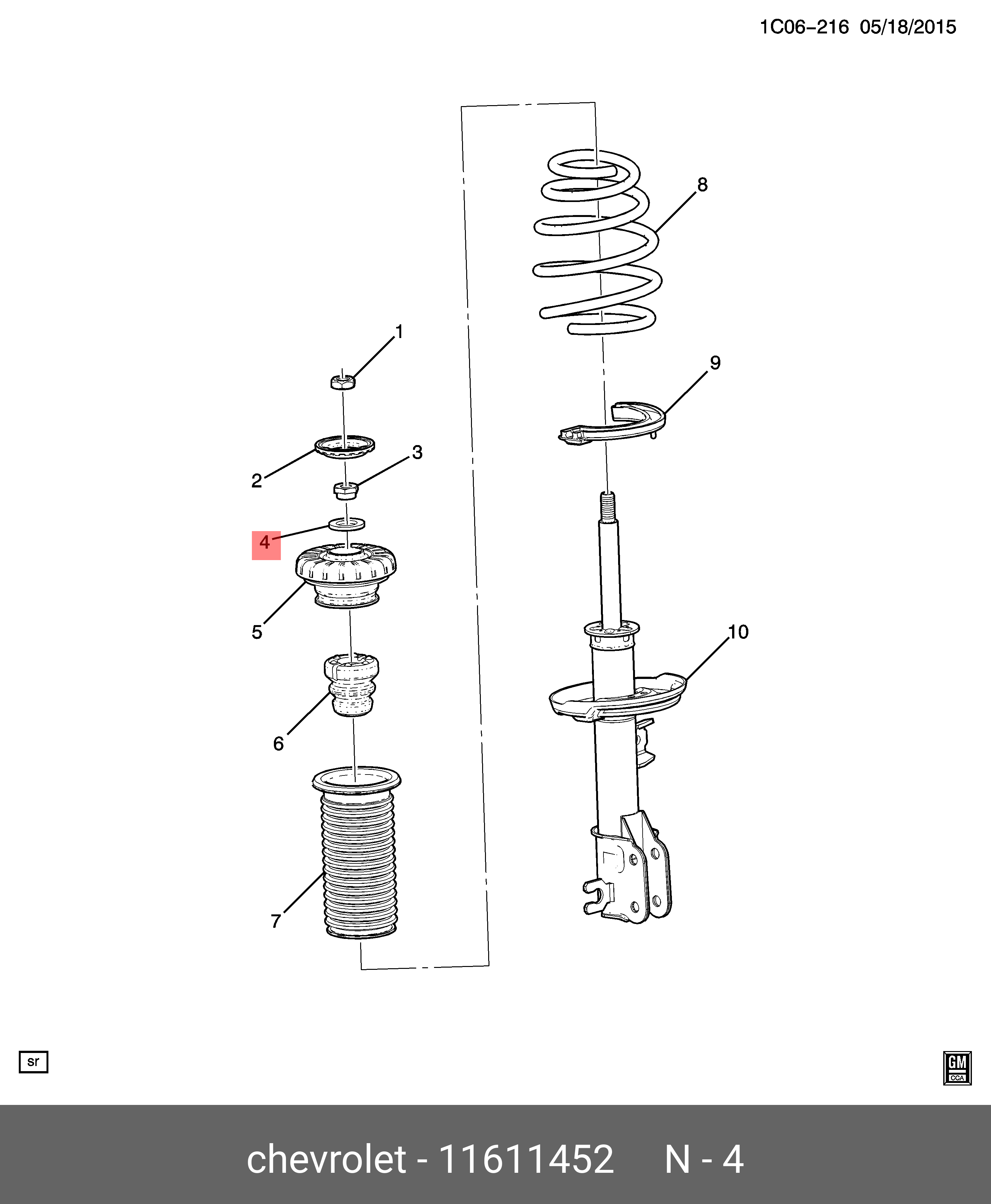 1C06-216 05/18/2015

8

1

9

3

2

4

5

10

6

7

sr

GM CCA

chevrolet - 11611452 N - 4