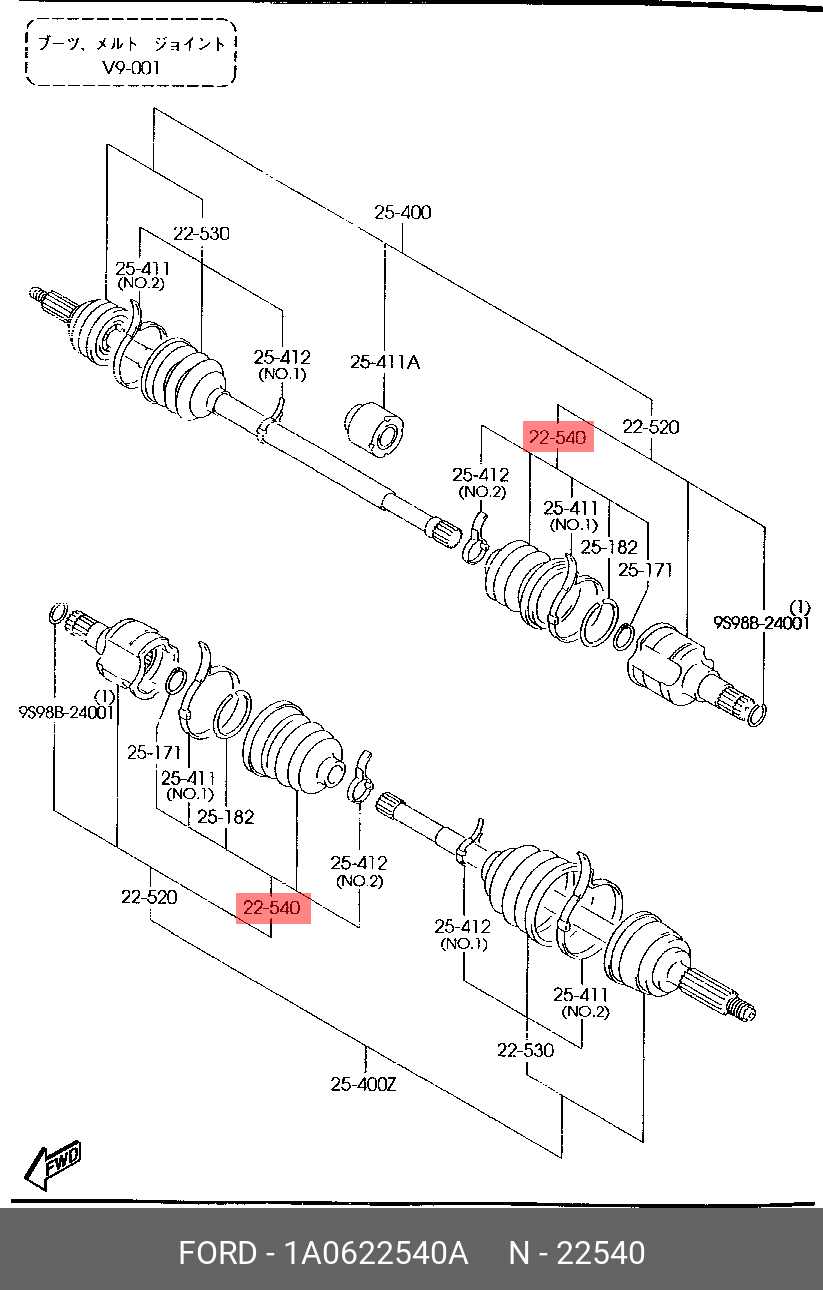 ブーツ、メルト ジョイント
V9-001

25-400
22-530
25-411
(NO.2)
25-412
(NO.1)
25-411A
22-540
22-520
25-412
(NO.2)
25-411
(NO.1)
25-182
25-171
(1)
9S98B-24001
(1)
9S98B-24001
25-171
25-411
(NO.1)
25-182
25-412
(NO.2)
22-520
22-540
25-412
(NO.1)
25-411
(NO.2)
22-530
25-400Z
FWD

FORD - 1A0622540A N - 22540