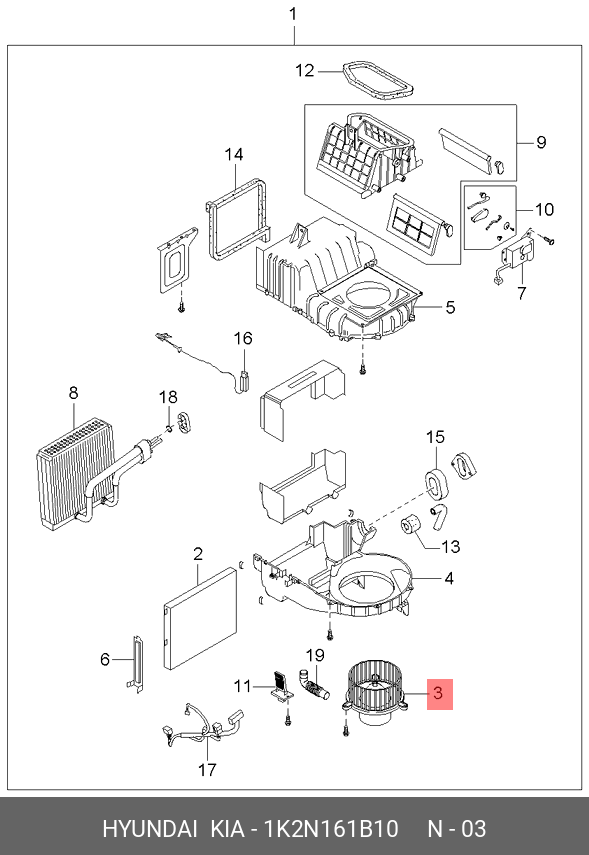 1
12
9
14
10
7
5
16
8
18
15
13
2
4
6
19
11
3
17

HYUNDAI KIA - 1K2N161B10 N - 03