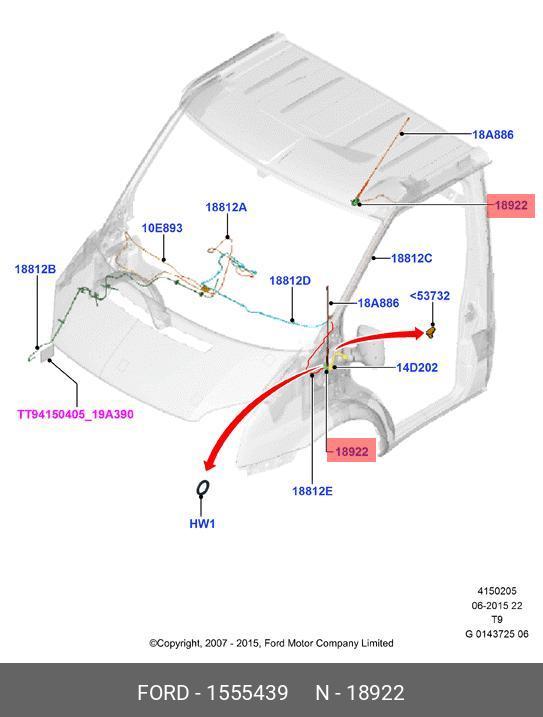 18A886
18922
18812A
10E893
18812C
18812B
18812D
18A886
<53732
14D202
TT94150405_19A390
18922
18812E
HW1

4150205
06-2015 22
T9
G 0143725 06

©Copyright, 2007 - 2015, Ford Motor Company Limited

FORD - 1555439 N - 18922