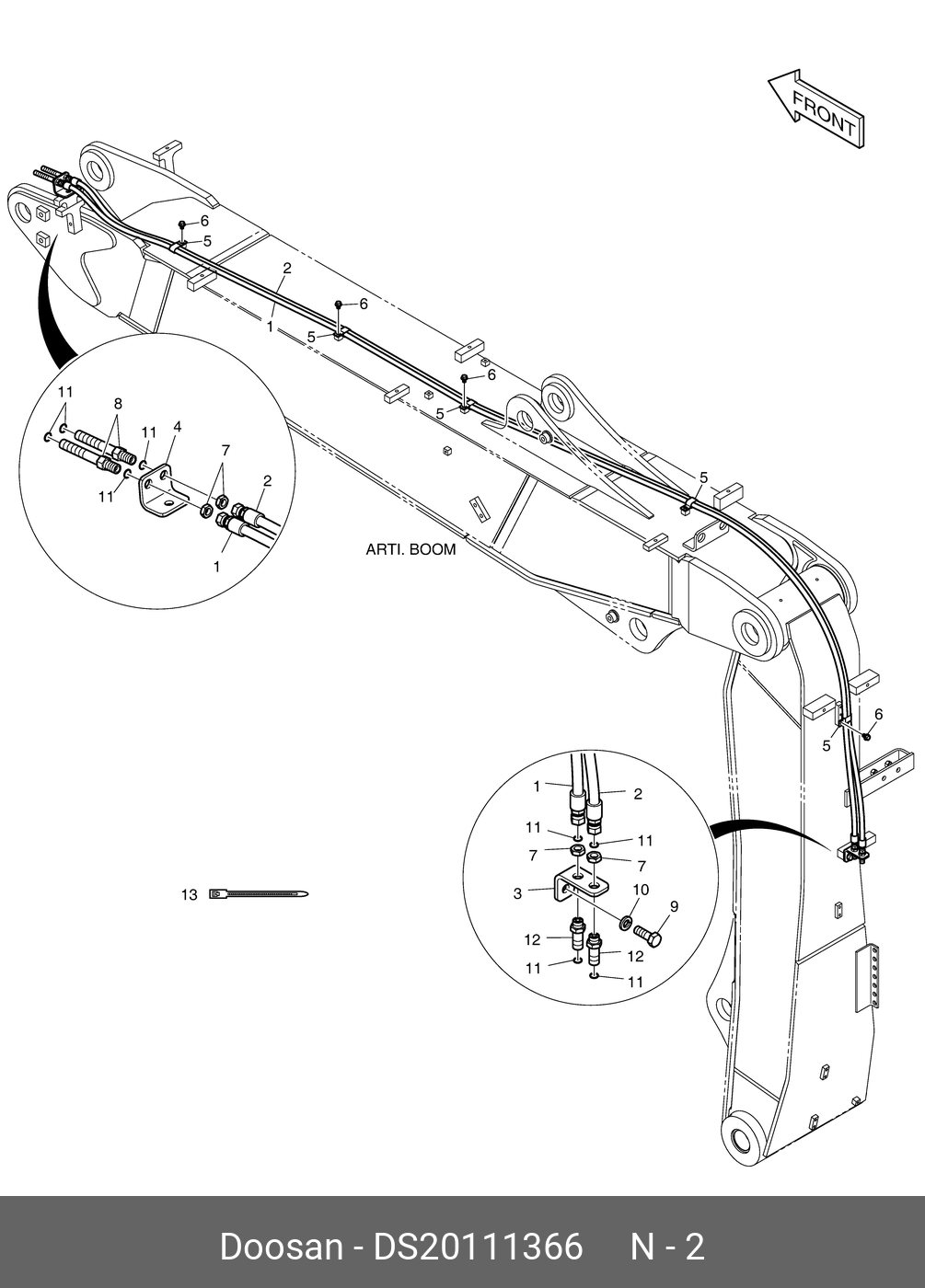 FRONT

6
5
2
1
6
5
6
5
5
6
5

11
8
11
4
7
2
11
1

ARTI. BOOM

1
2
11
11
7
7
3
10
9
12
12
11
11

13

Doosan - DS20111366 N - 2