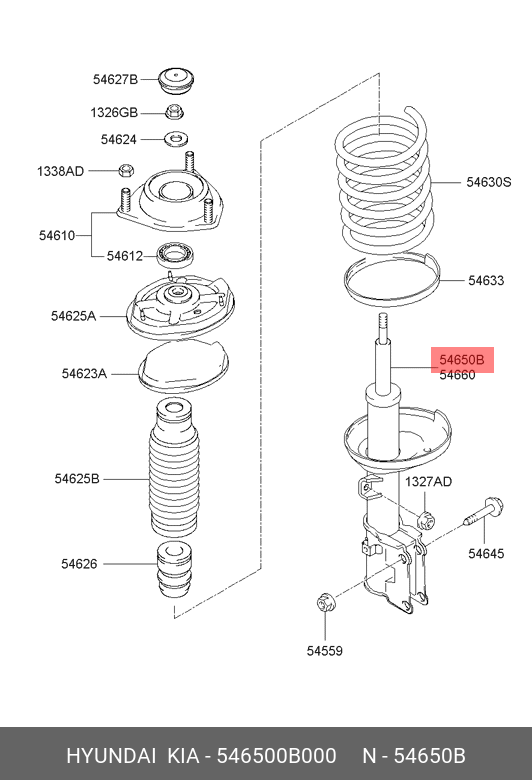 54627B
1326GB
54624
1338AD
54610
54612
54625A
54623A
54625B
54626
54630S
54633
54650B
54660
1327AD
54645
54559

HYUNDAI KIA - 546500B000 N - 54650B