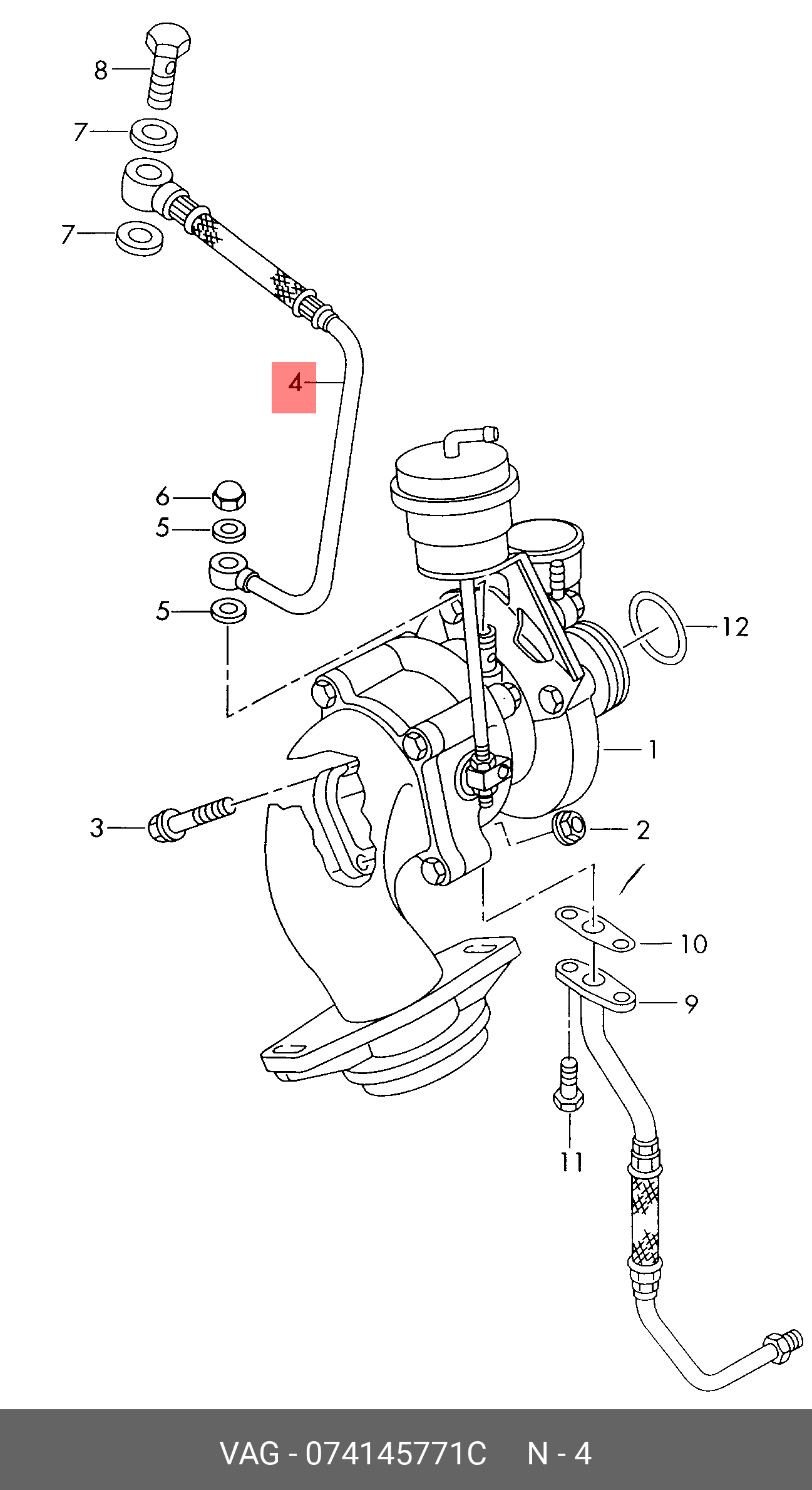 8
7
7
4
6
5
5
12
1
3
2
10
9
11

VAG - 074145771C N - 4