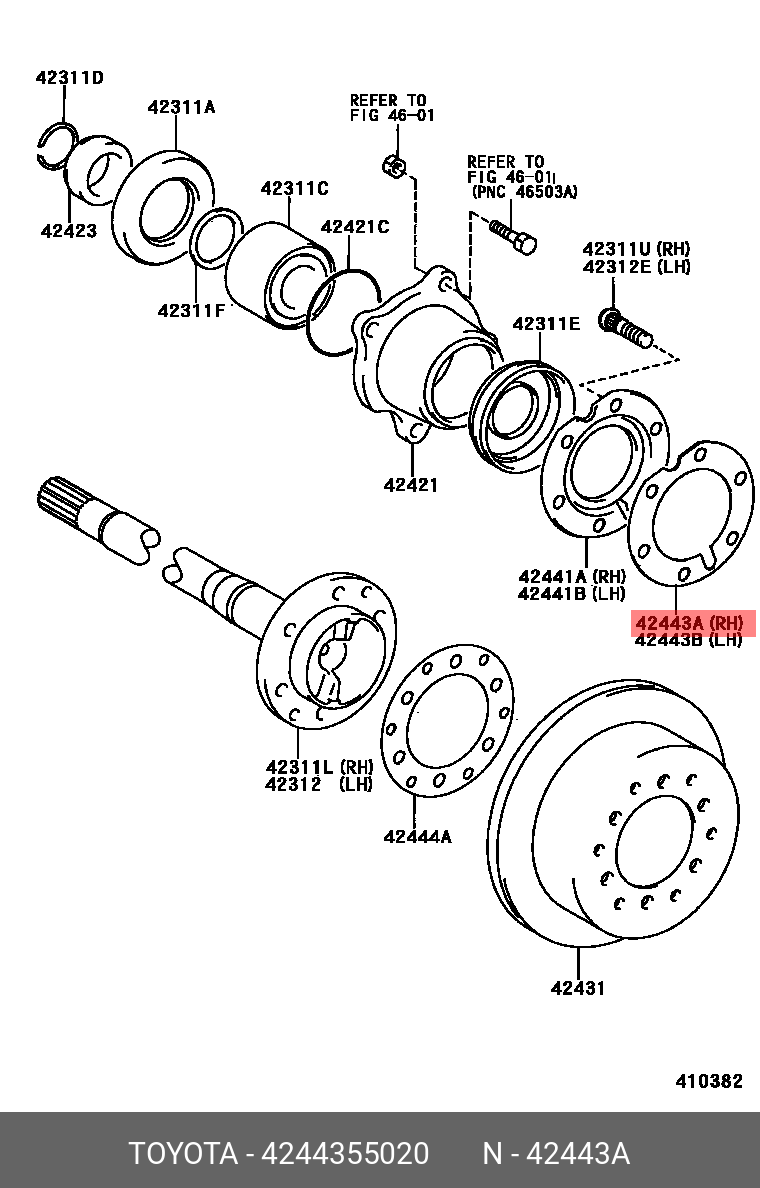 42311D

42311A

REFER TO
FIG 46-01

REFER TO
FIG 46-01
(PNC 46503A)

42311C

42421C

42423

42311F

42311U (RH)
42312E (LH)

42311E

42421

42441A (RH)
42441B (LH)

42443A (RH)
42443B (LH)

42311L (RH)
42312 (LH)

42444A

42431

410382

TOYOTA - 4244355020 N - 42443A