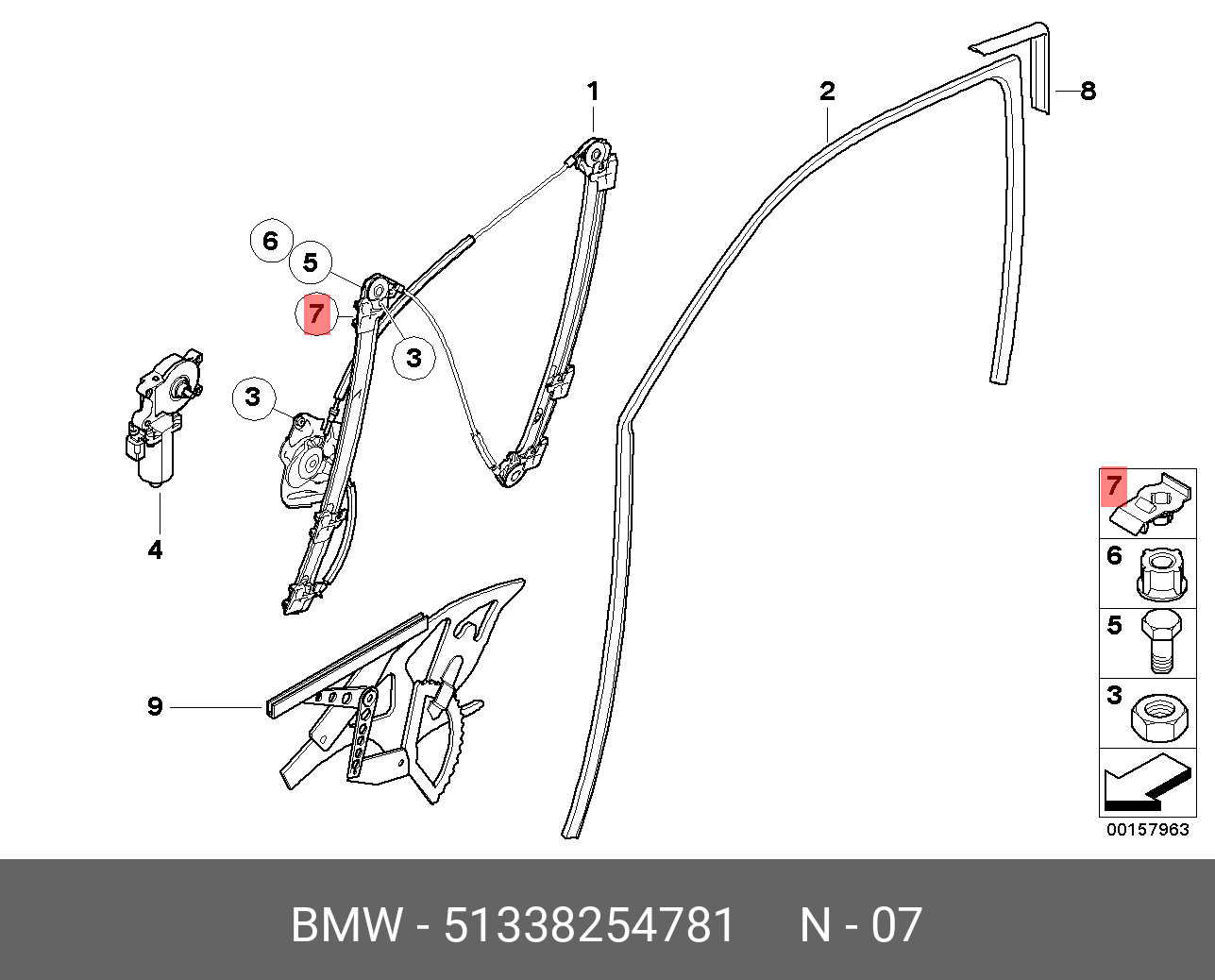 1
2
8
6
5
7
3
3
4
9
7
6
5
3
00157963

BMW - 51338254781 N - 07