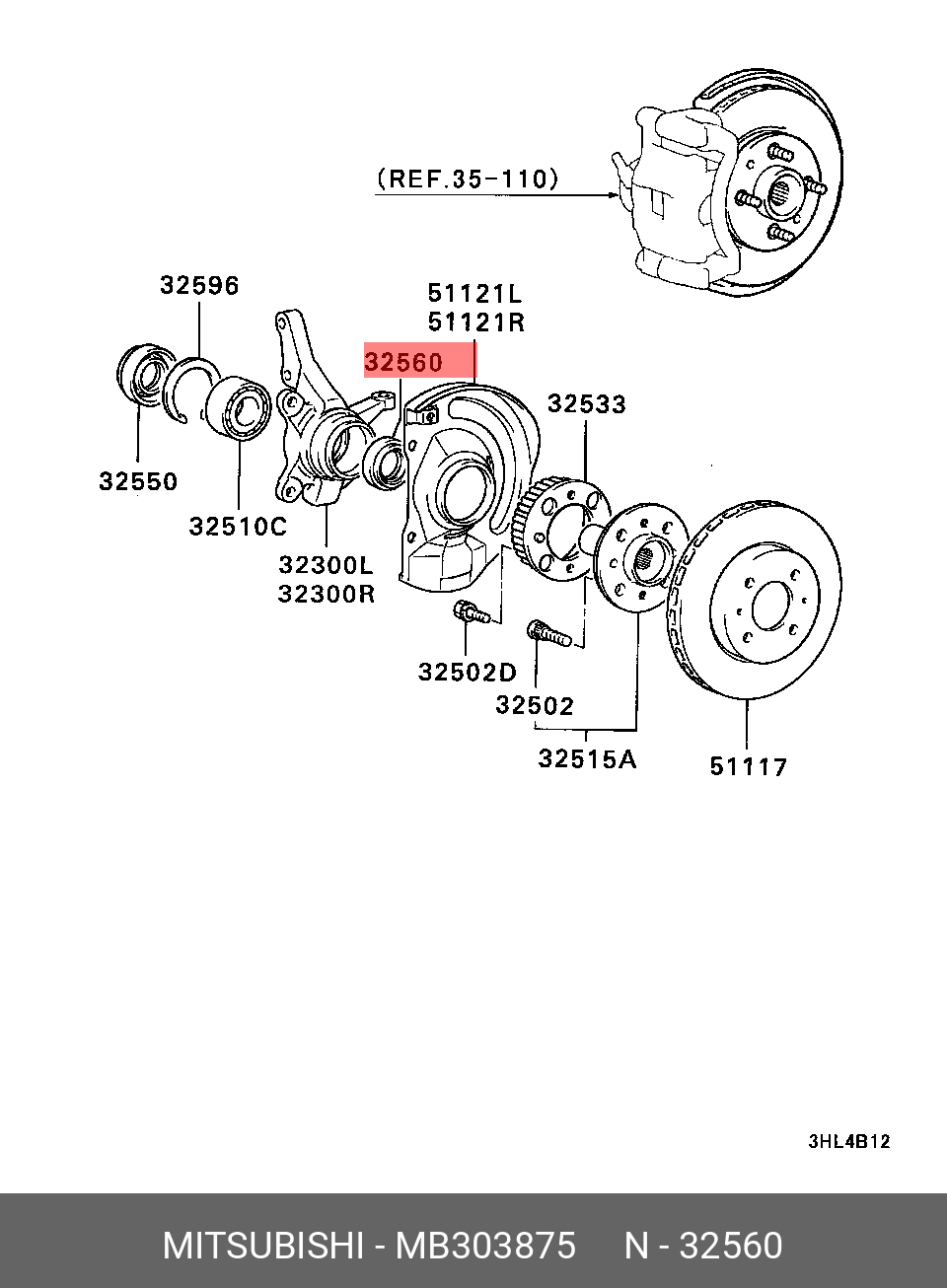 (REF.35-110)

32596

51121L
51121R

32560

32533

32550

32510C

32300L
32300R

32502D

32502

32515A

51117

3HL4B12

MITSUBISHI - MB303875 N - 32560