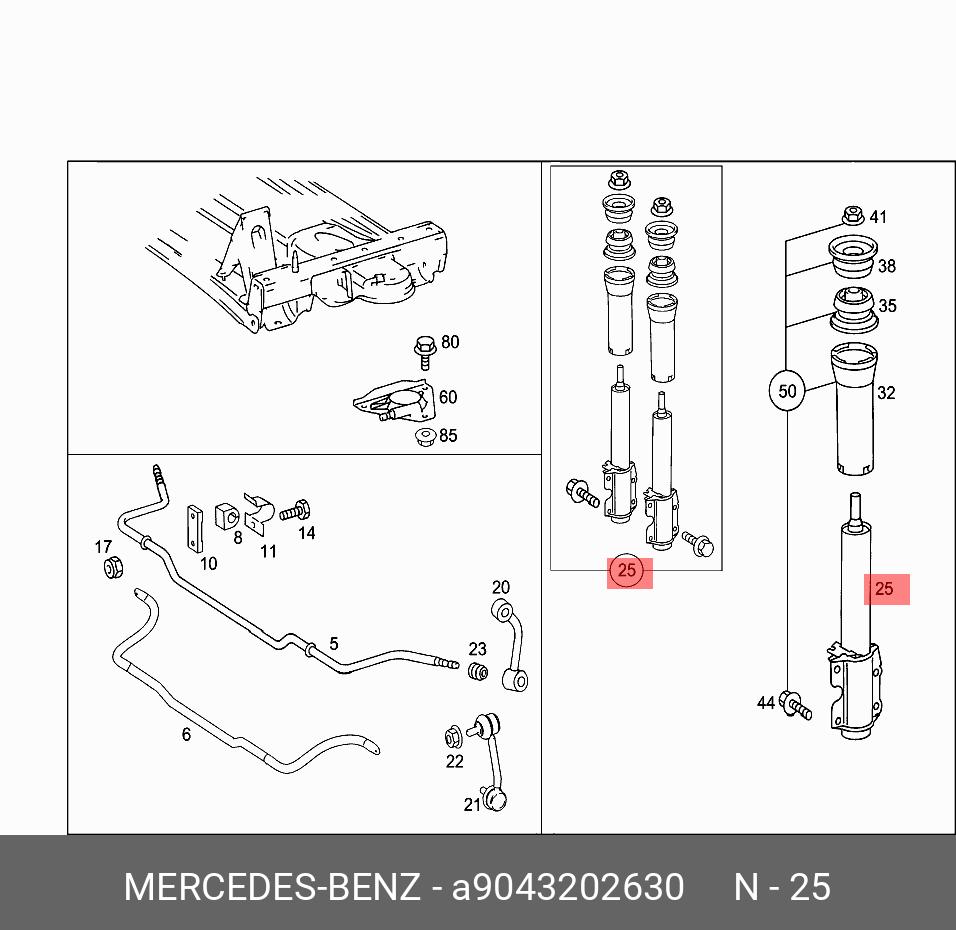 80
60
85
17
10
8
11
14
5
6
20
23
22
21
25
41
38
35
50
32
25
44
MERCEDES-BENZ - a9043202630 N - 25