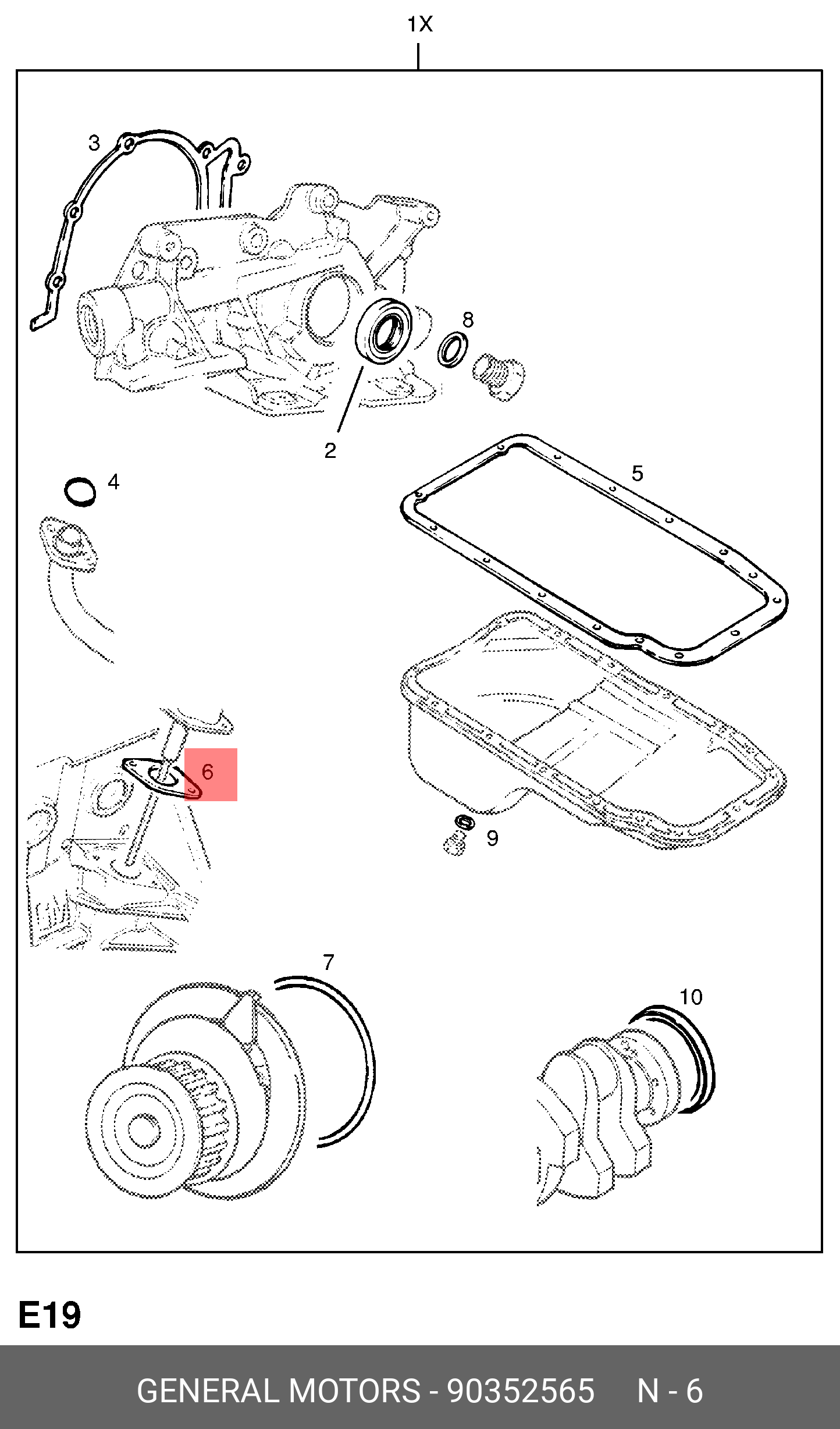 1X

3

8

2

4

5

6

9

7

10

E19

GENERAL MOTORS - 90352565 N - 6