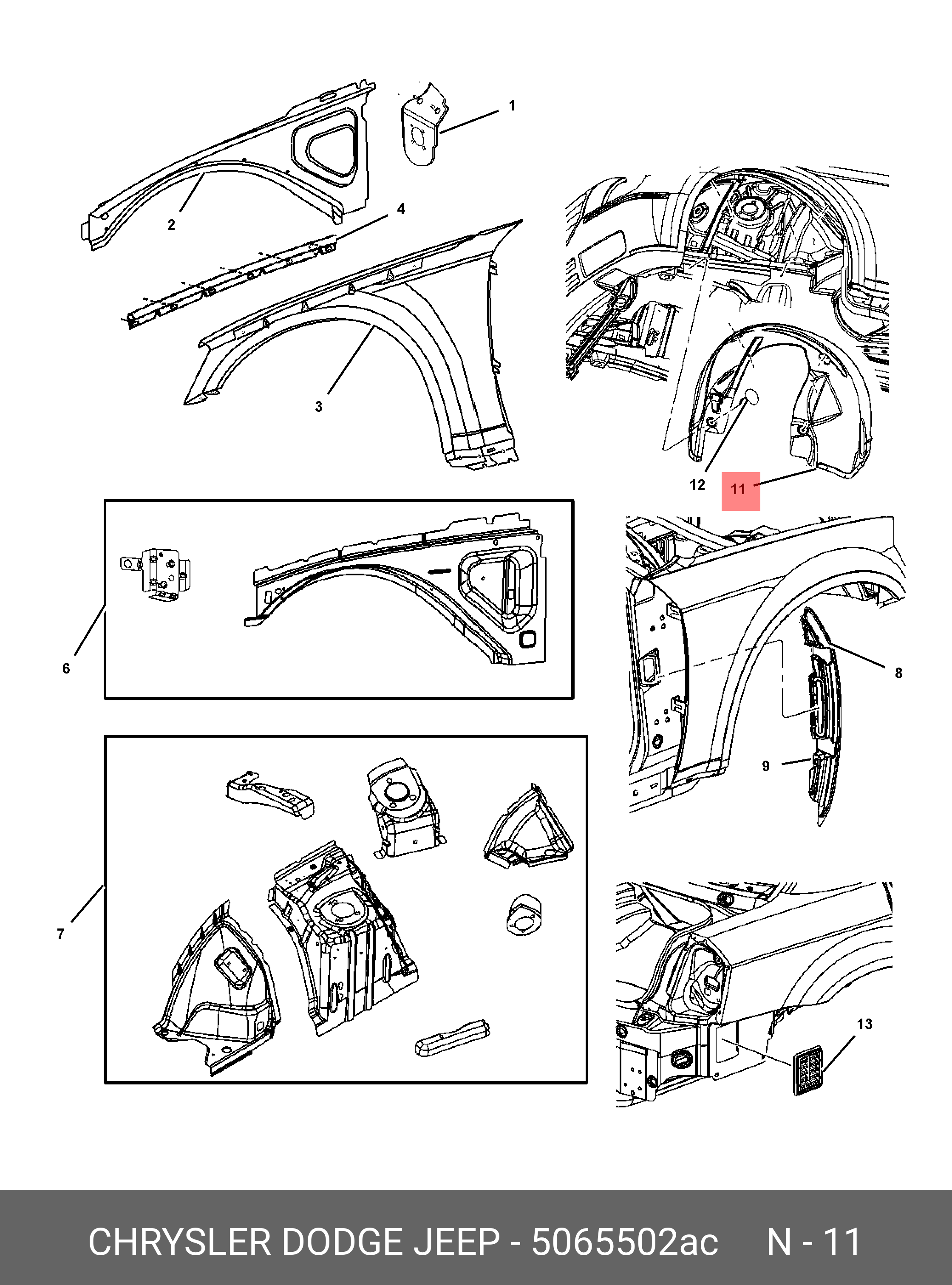 1
2
4
3
12
11
6
8
9
7
13

CHRYSLER DODGE JEEP - 5065502ac N - 11