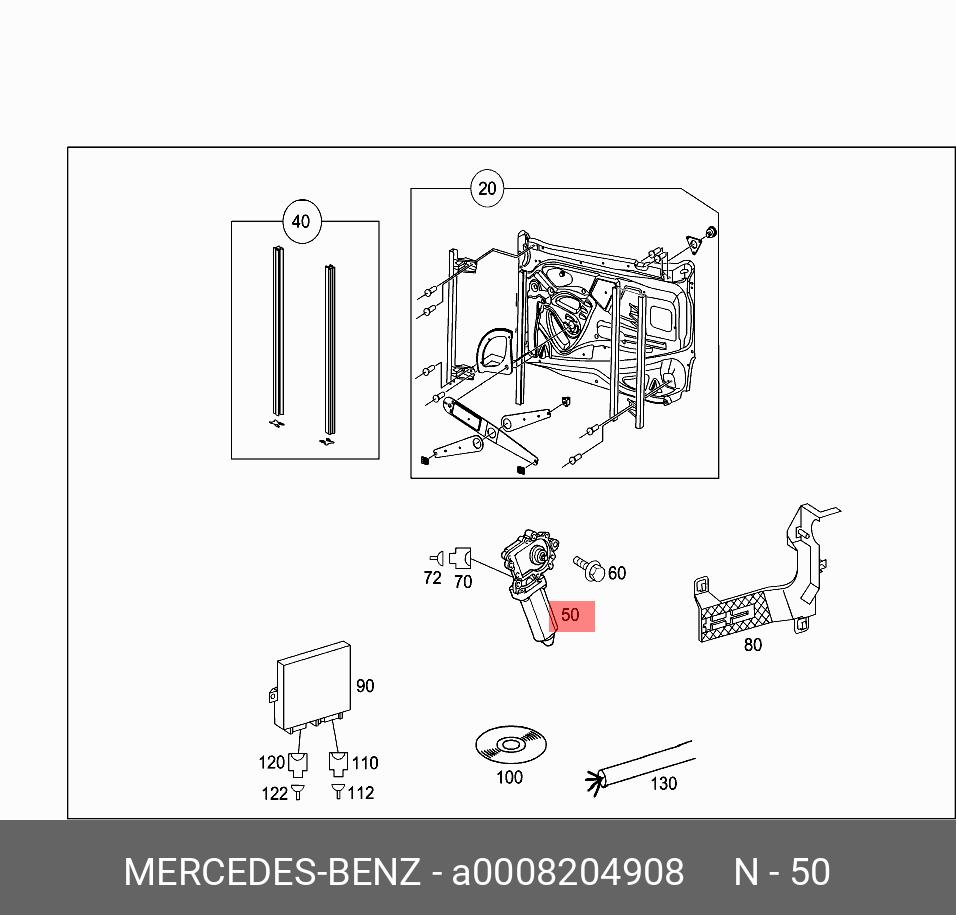 40

20

72 70

60

50

80

90

120 110

122 112

100

130

MERCEDES-BENZ - a0008204908 N - 50