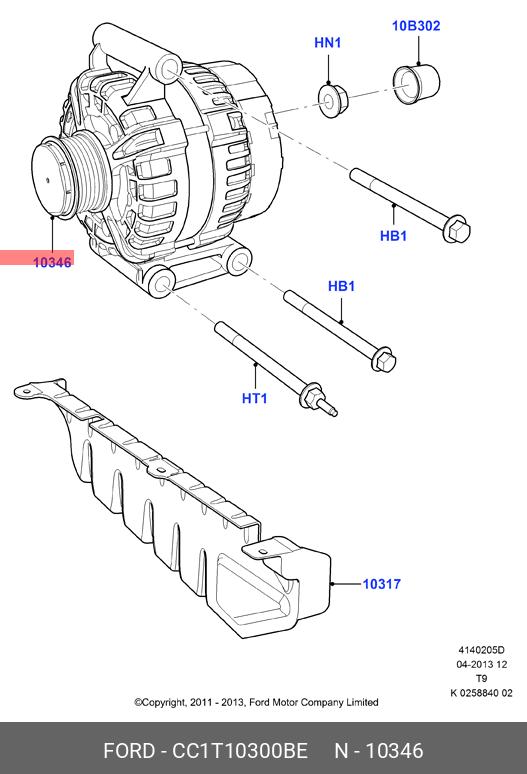 HN1

10B302

HB1

10346

HB1

HT1

10317

4140205D
04-2013 12
T9
K 0258840 02

©Copyright, 2011 - 2013, Ford Motor Company Limited

FORD - CC1T10300BE N - 10346