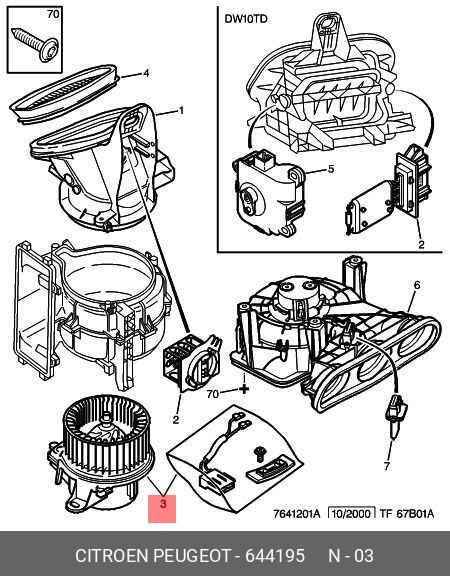 70

4

1

DW10TD

5

2

6

70

2

7

3

7641201A 10/2000 TF 67B01A

CITROEN PEUGEOT - 644195 N - 03