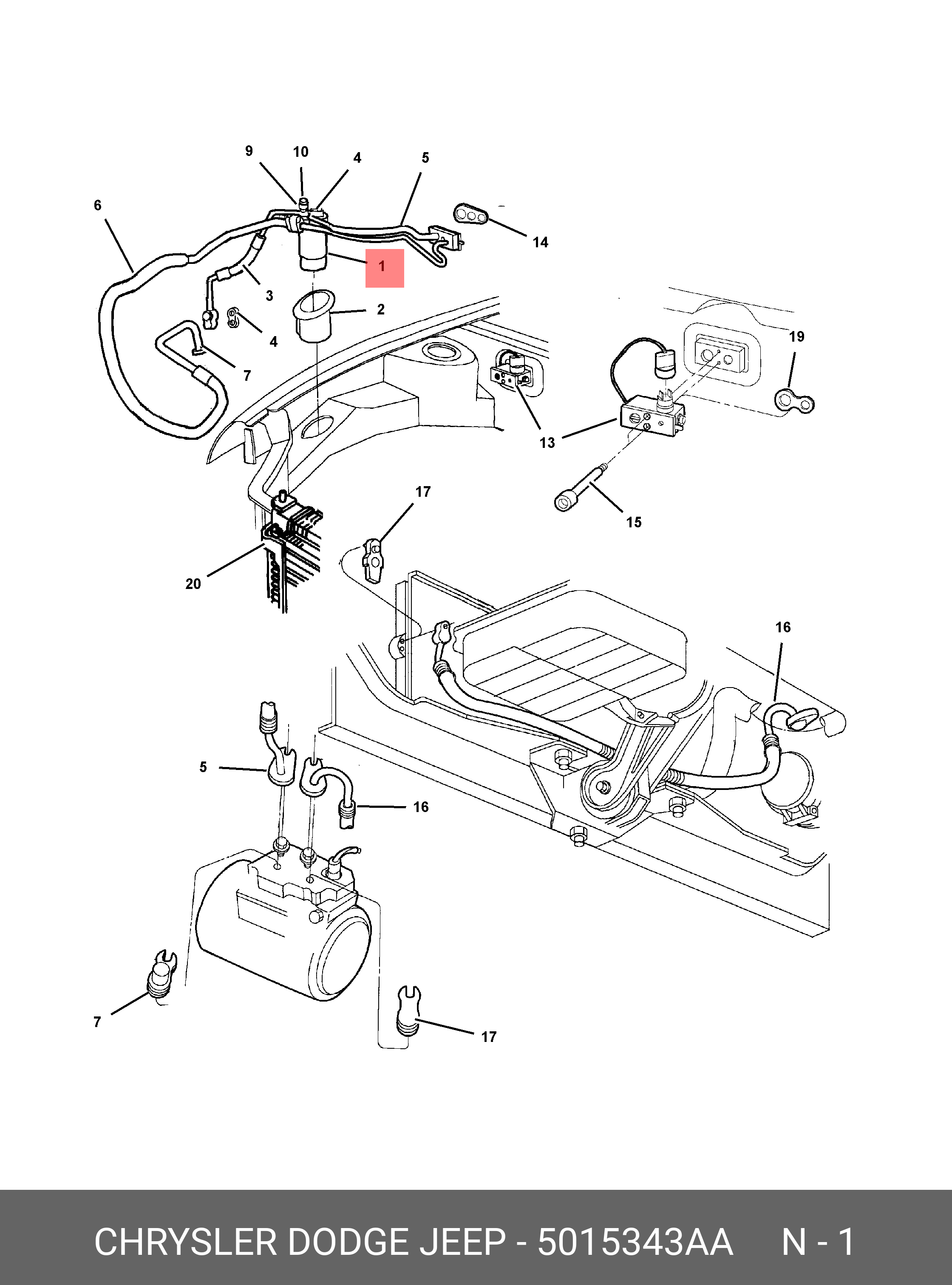 9
10
4
5
6
14
1
3
2
4
7
19
13
17
15
20
16
5
16
7
17

CHRYSLER DODGE JEEP - 5015343AA N - 1