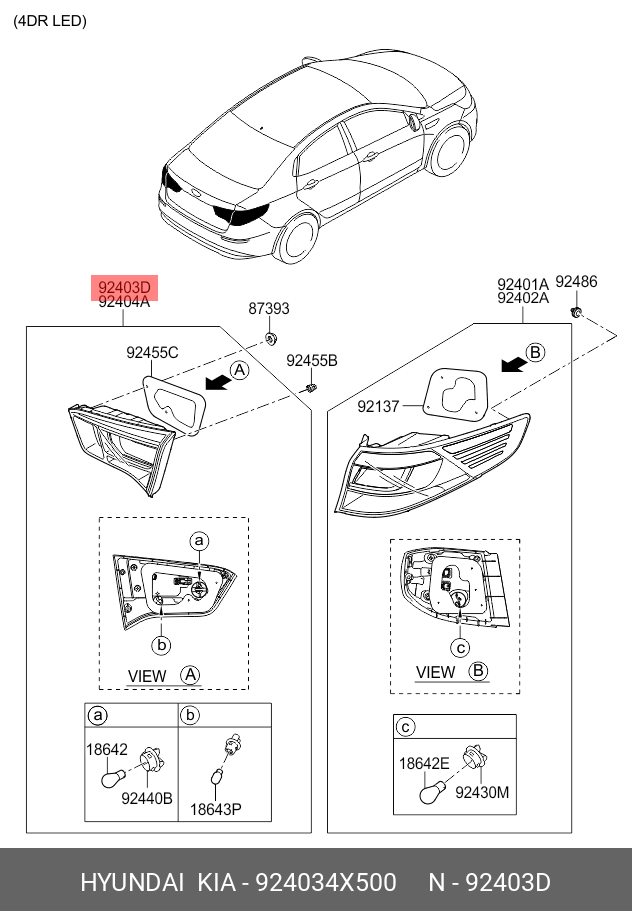 (4DR LED)

92403D
92404A

87393

92455C

A

92455B

a

b

VIEW A

a

b

18642

92440B

18643P

92401A
92402A

92486

B

92137

c

VIEW B

c

18642E

92430M

HYUNDAI KIA - 924034X500 N - 92403D