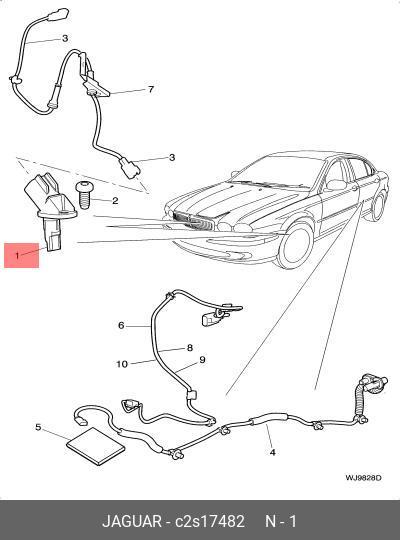 3
7
3
2
1
6
8
10
9
5
4
WJ9828D
JAGUAR - c2s17482 N - 1