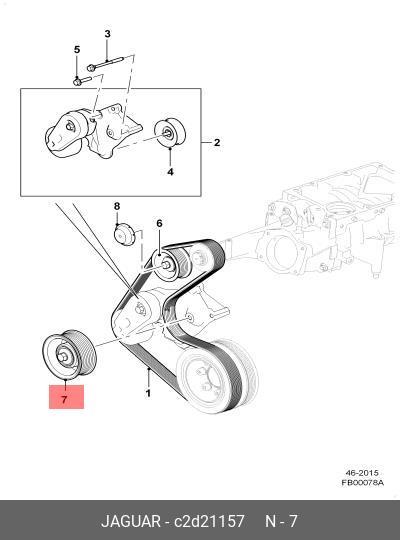 3
5
2
4
8
6
7
1
46-2015
FB00078A
JAGUAR - c2d21157 N - 7