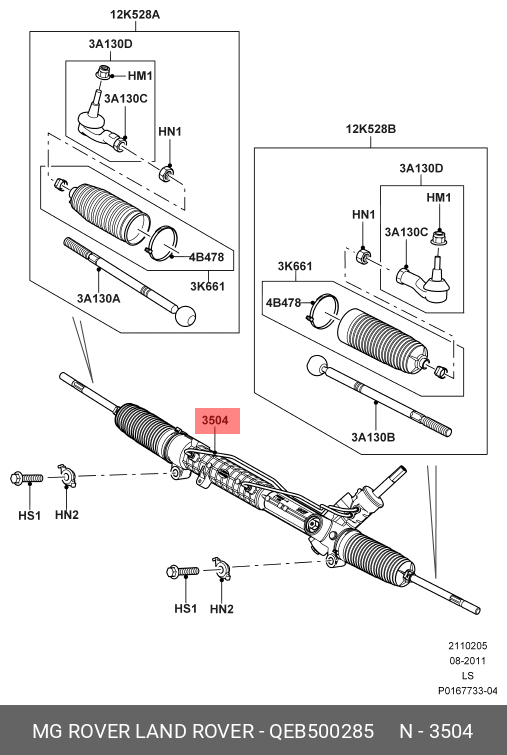 12K528A
3A130D
HM1
3A130C
HN1
4B478
3K661
3A130A

12K528B
3A130D
HM1
HN1
3A130C
3K661
4B478
3A130B

3504

HS1
HN2
HS1
HN2

2110205
08-2011
LS
P0167733-04

MG ROVER LAND ROVER - QEB500285 N - 3504