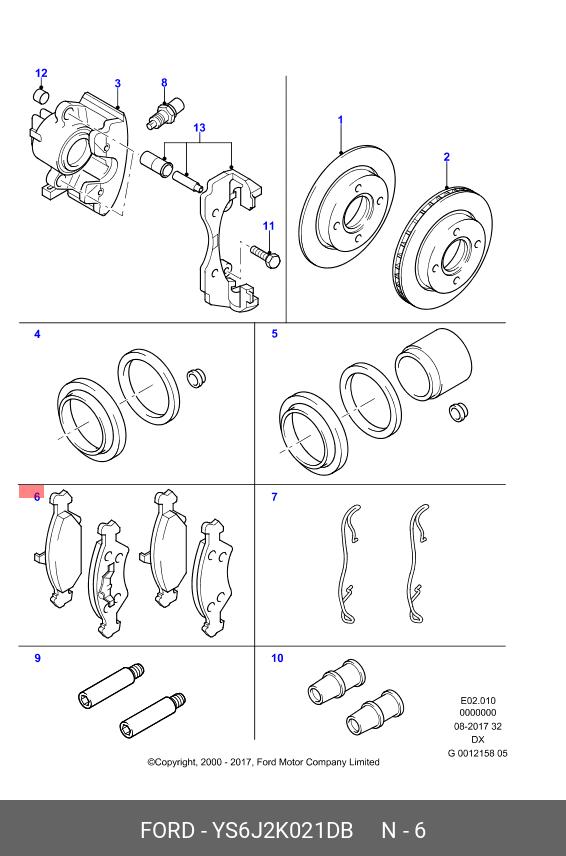 12
3
8
13
11
1
2
4
5
6
7
9
10

E02.010
0000000
08-2017 32
DX
G 0012158 05

©Copyright, 2000 - 2017, Ford Motor Company Limited

FORD - YS6J2K021DB N - 6