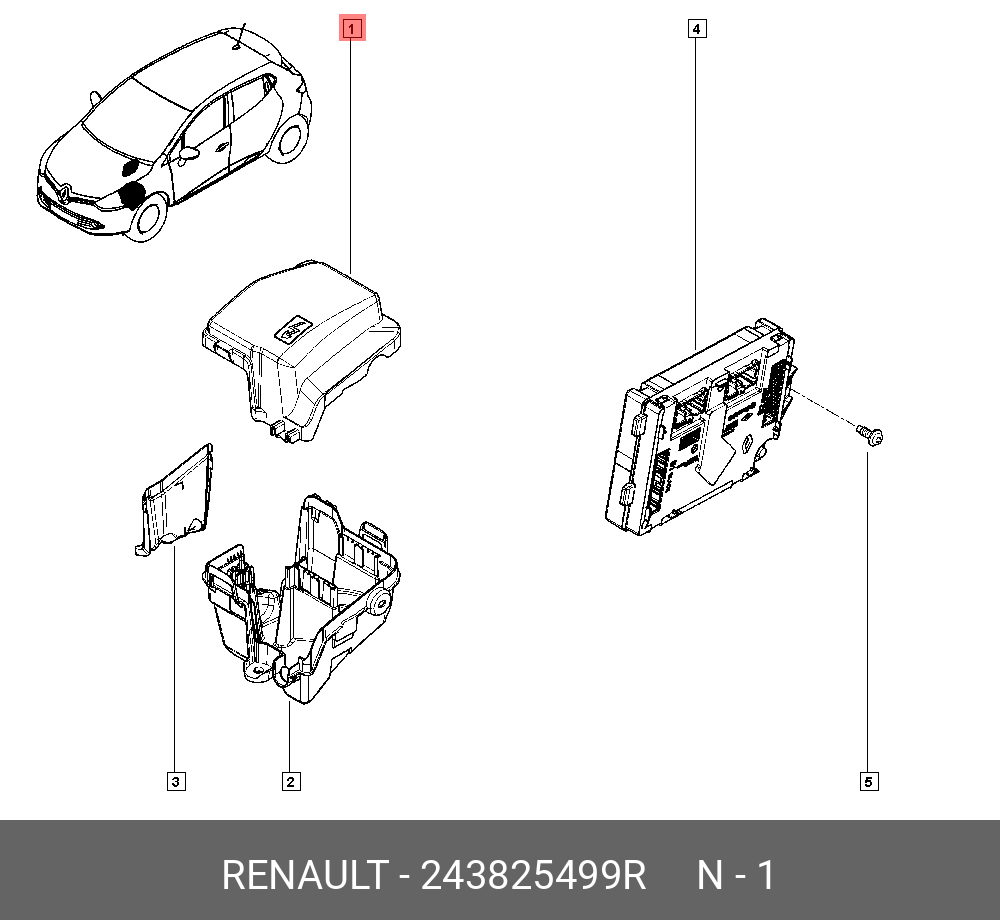 1
4
3
2
5

RENAULT - 243825499R N - 1