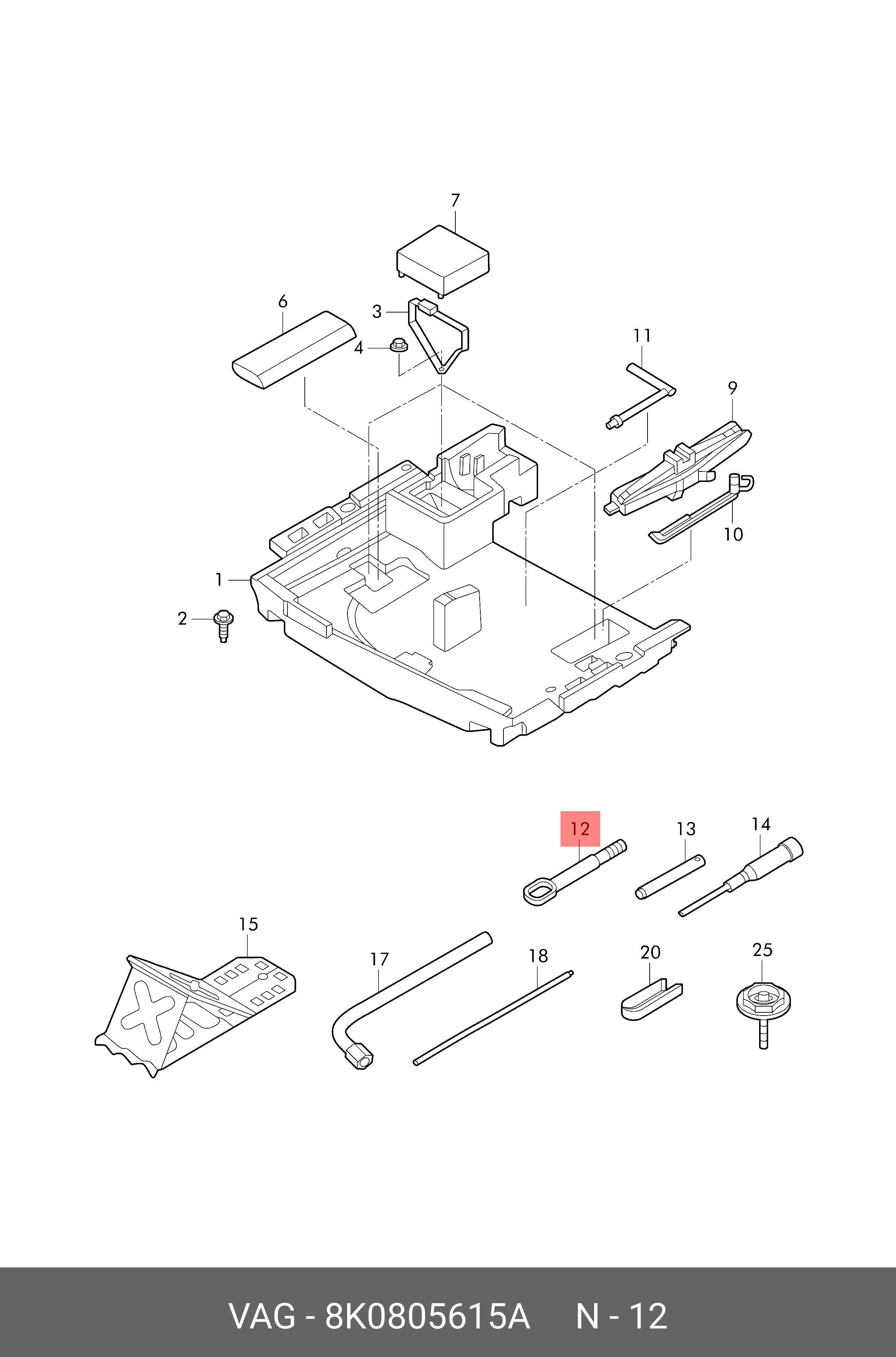 7
6
3
4
11
9
10
1
2
12
13
14
15
17
18
20
25

VAG - 8K0805615A N - 12