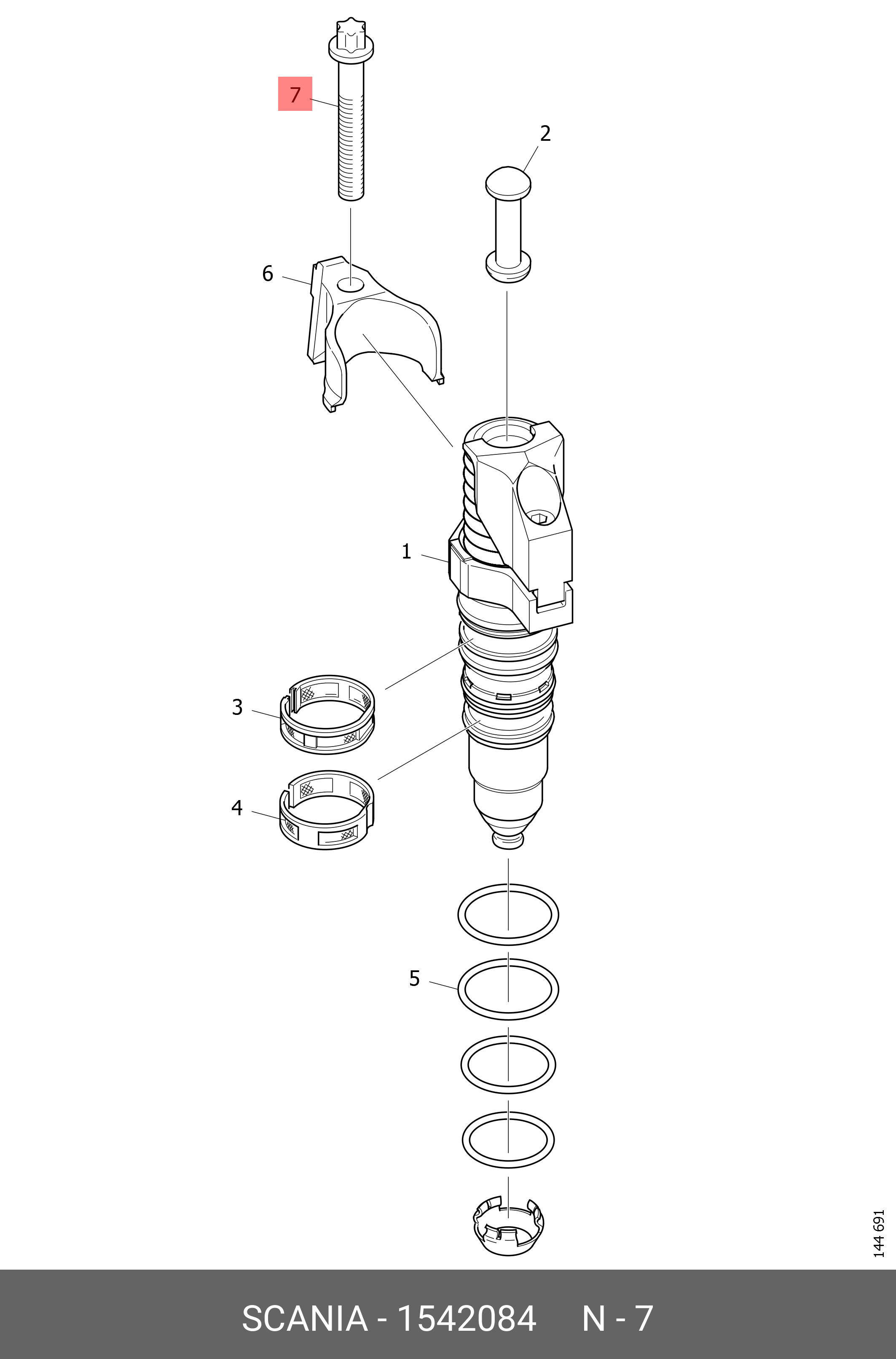 7

2

6

1

3

4

5

144 691

SCANIA - 1542084 N - 7