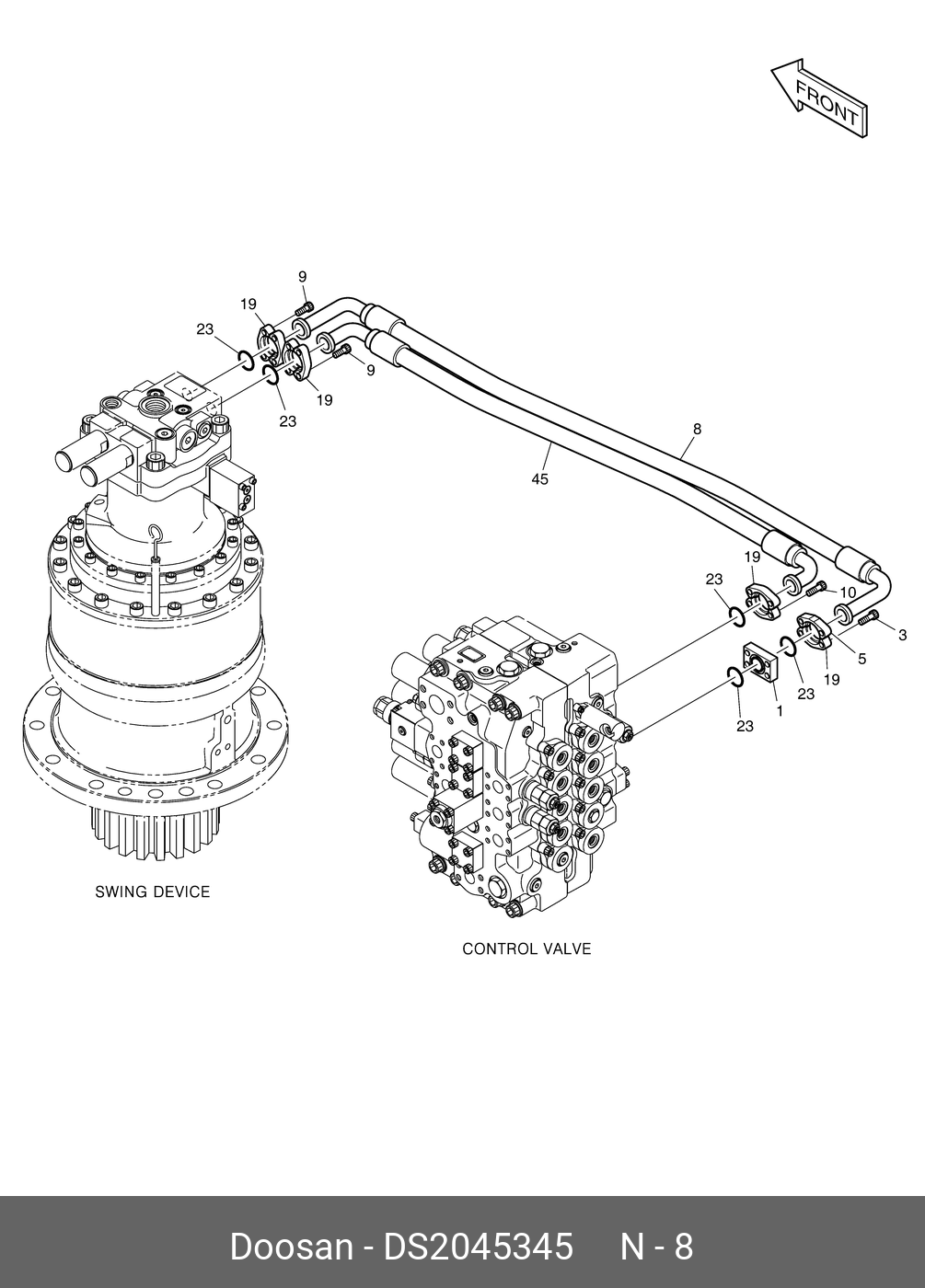 FRONT

9
19
23
9
19
23

8
45

19
23
10
3
5
19
23
1
23

SWING DEVICE

CONTROL VALVE

Doosan - DS2045345 N - 8