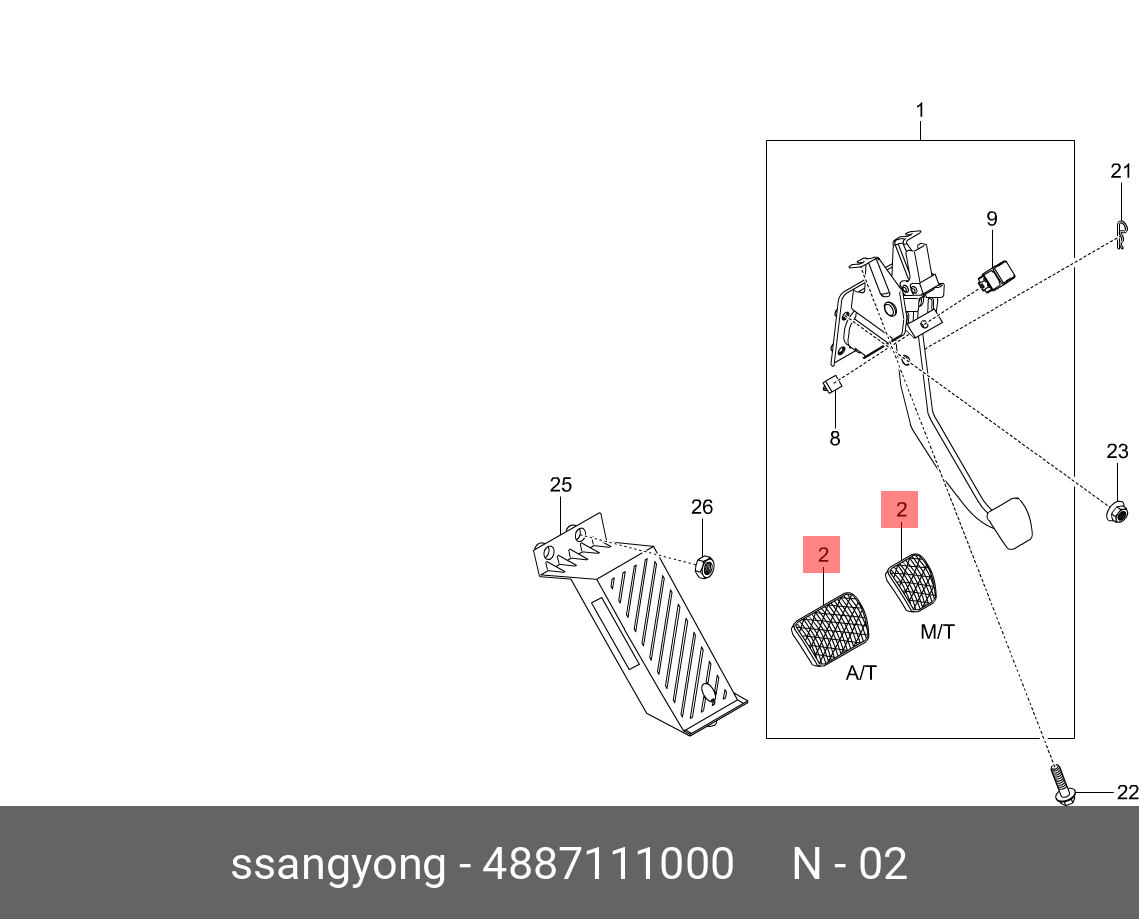 1

21

9

8

23

25

26

2

2

M/T

A/T

22

ssangyong - 4887111000 N - 02