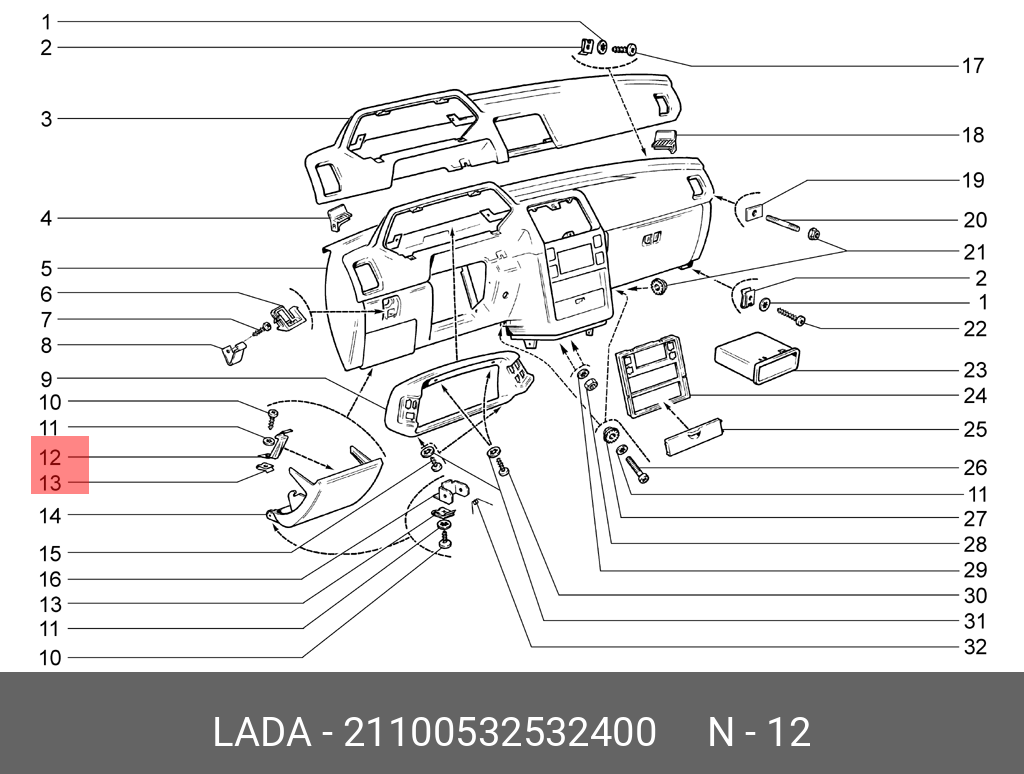 1
2
3
4
5
6
7
8
9
10
11
12
13
14
15
16
13
11
10

17
18
19
20
21
2
1
22
23
24
25
26
11
27
28
29
30
31
32

LADA - 21100532532400 N - 12