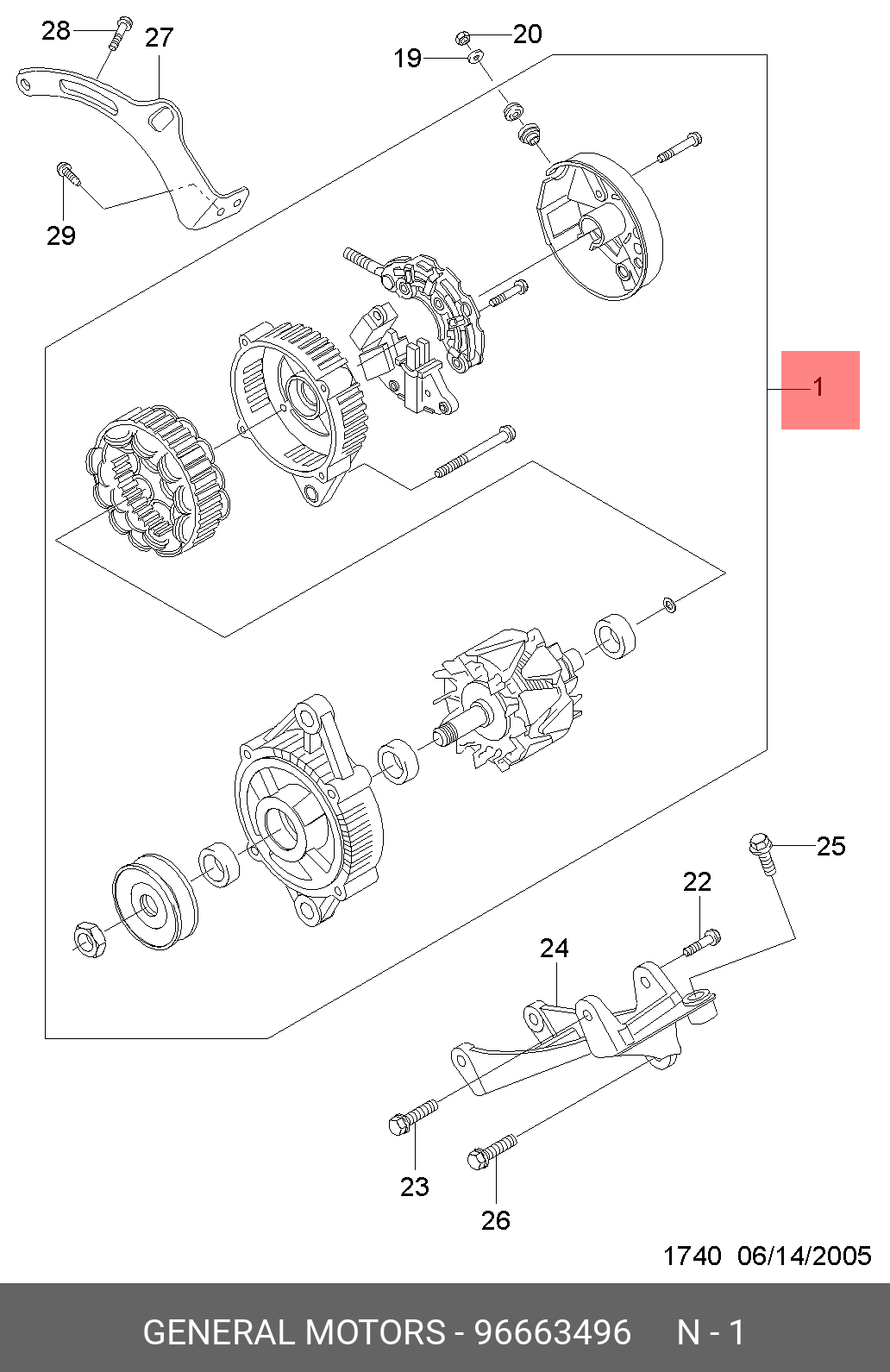 28
27
20
19
29
1
25
22
24
23
26
1740 06/14/2005

GENERAL MOTORS - 96663496 N - 1