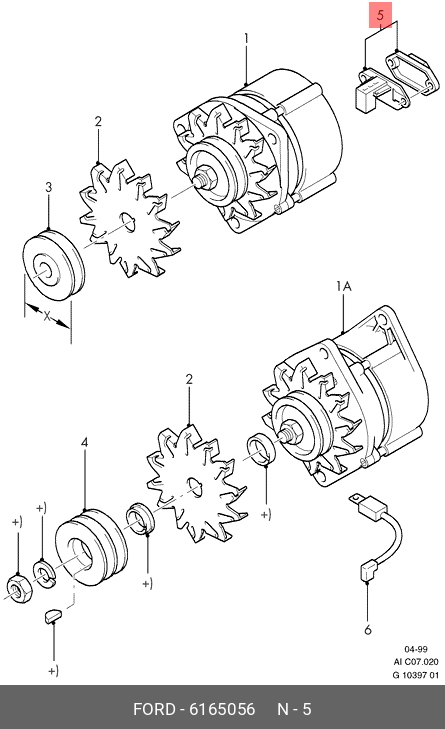 5

1

2

3

X

1A

2

4

+)

+)

+)

+)

+)

6

04-99
AI C07.020
G 10397 01

FORD - 6165056 N - 5